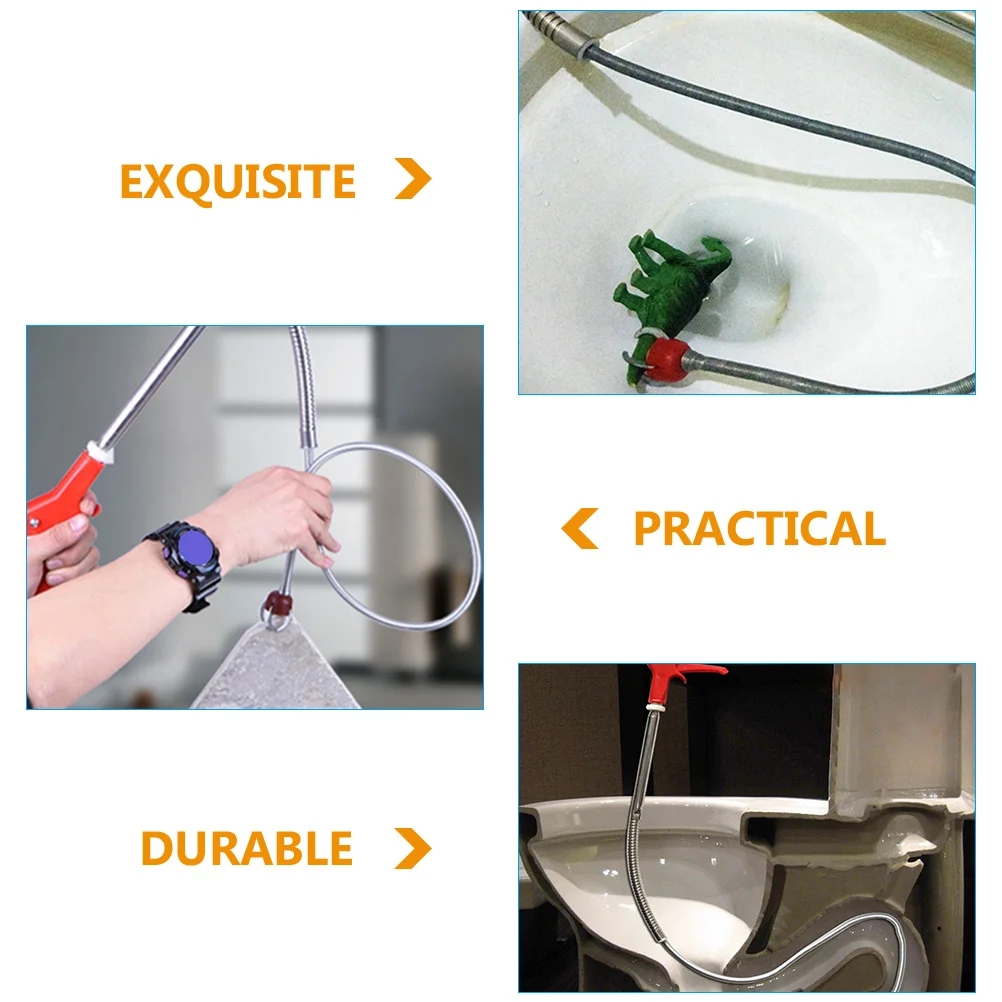 EXQUISITE

PRACTICAL

DURABLE