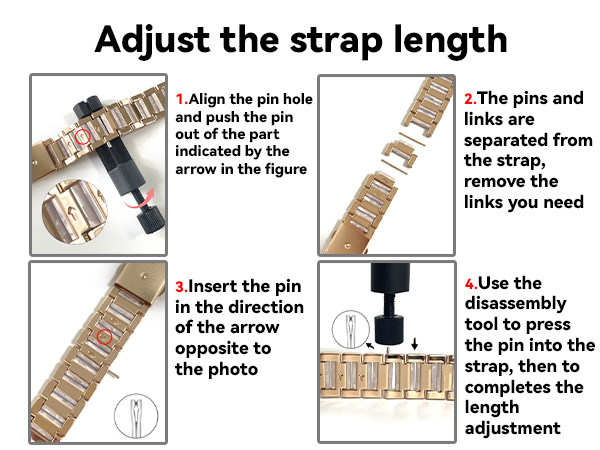 Adjust the strap length

1.Align the pin hole and push the pin out of the part indicated by the arrow in the figure

2.The pins and links are separated from the strap, remove the links you need

3.Insert the pin in the direction of the arrow opposite to the photo

4.Use the disassembly tool to press the pin into the strap, then to completes the length adjustment