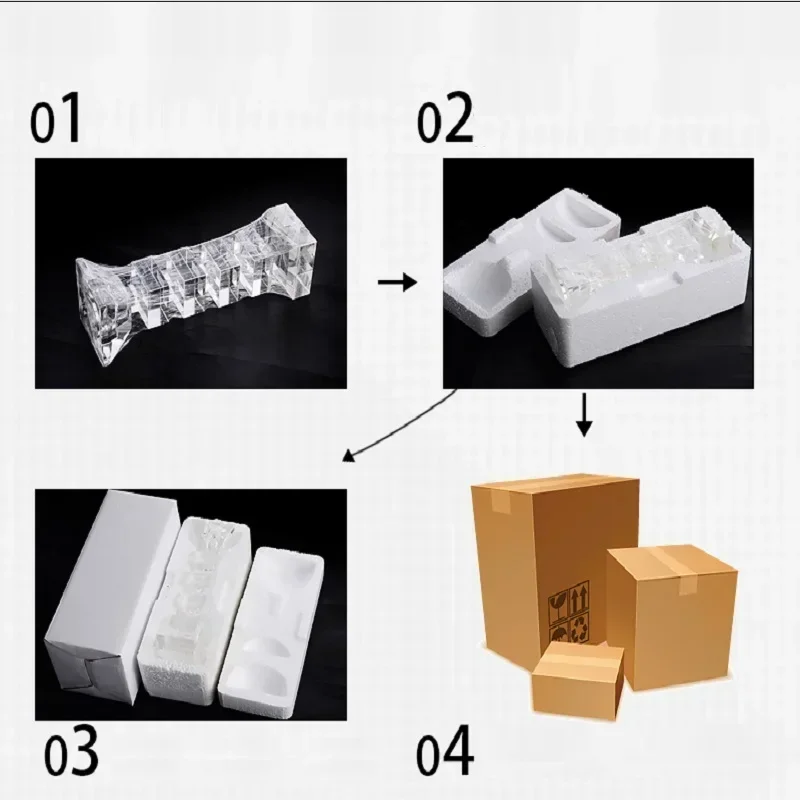 01

02

03

04