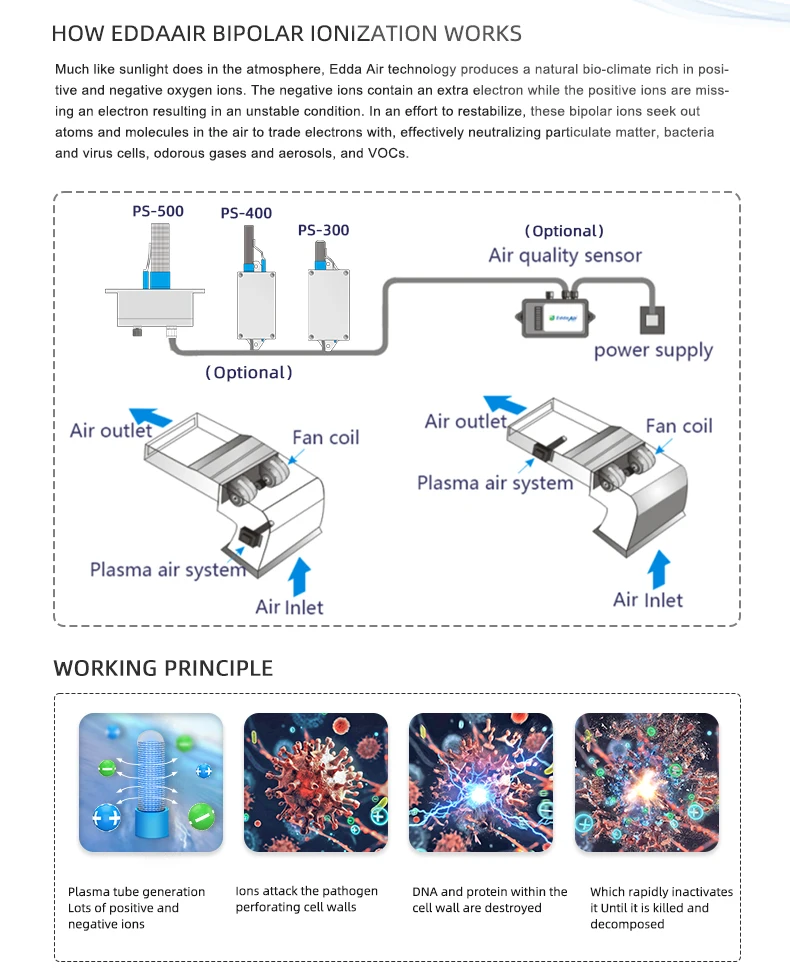 HOW EDDAAIR BIPOLAR IONIZATION WORKS

Much like sunlight does in the atmosphere, Edda Air technology produces a natural bio-climate rich in positive and negative oxygen ions. The negative ions contain an extra electron while the positive ions are missing an electron resulting in an unstable condition. In an effort to restabilize, these bipolar ions seek out atoms and molecules in the air to trade electrons with, effectively neutralizing particulate matter, bacteria and virus cells, odorous gases and aerosols, and VOCs.

PS-500
PS-400
PS-300
(Optional)
Air quality sensor
EddaAir
power supply
(Optional)

Air outlet
Fan coil
Plasma air system
Air Inlet

Air outlet
Fan coil
Plasma air system
Air Inlet

WORKING PRINCIPLE

Plasma tube generation Lots of positive and negative ions

Ions attack the pathogen perforating cell walls

DNA and protein within the cell wall are destroyed

Which rapidly inactivates it Until it is killed and decomposed