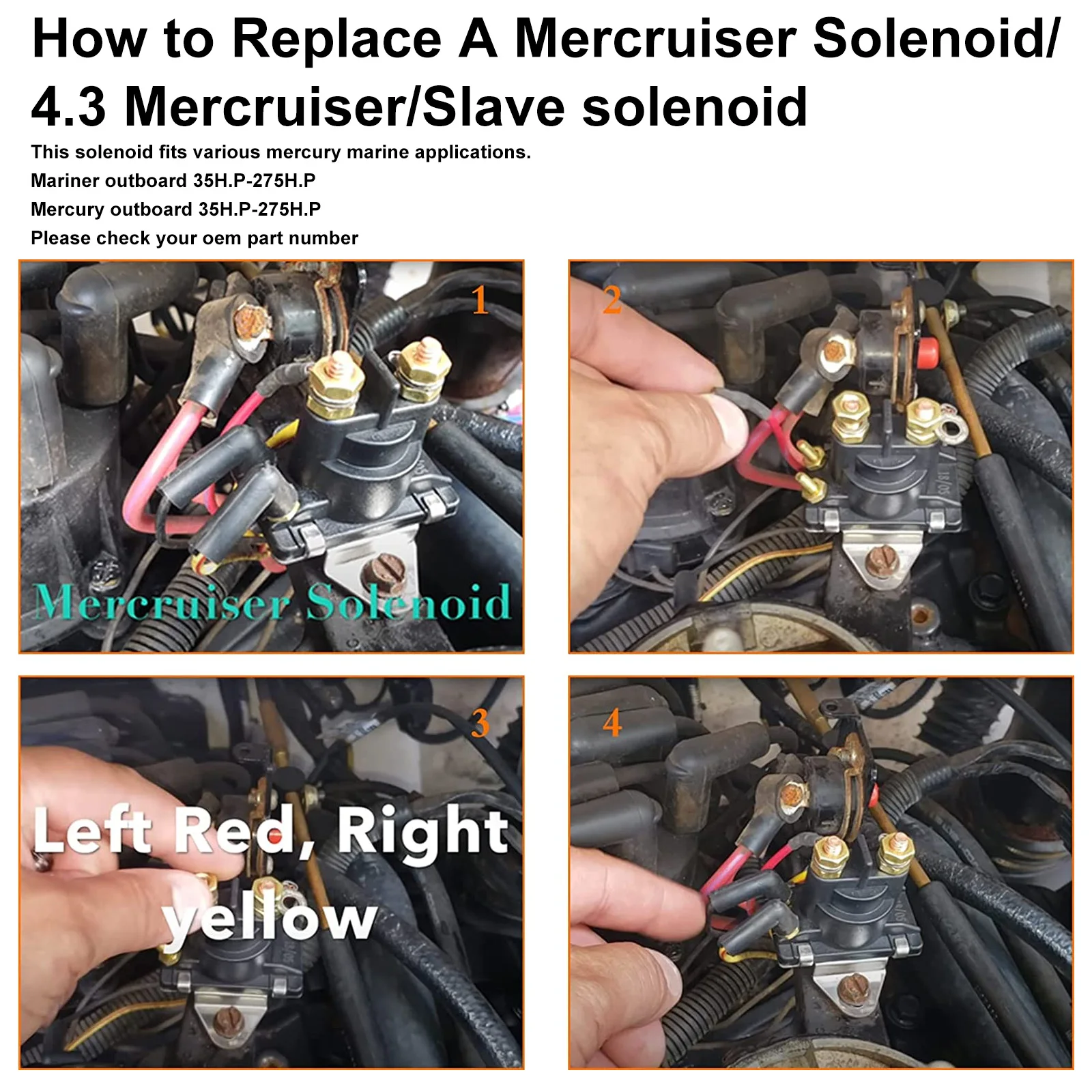 How to Replace A Mercruiser Solenoid/ 4.3 Mercruiser/Slave solenoid

This solenoid fits various mercury marine applications.

Mariner outboard 35H.P-275H.P

Mercury outboard 35H.P-275H.P

Please check your oem part number

1

Mercruiser Solenoid

2

3

Left Red, Right yellow

4