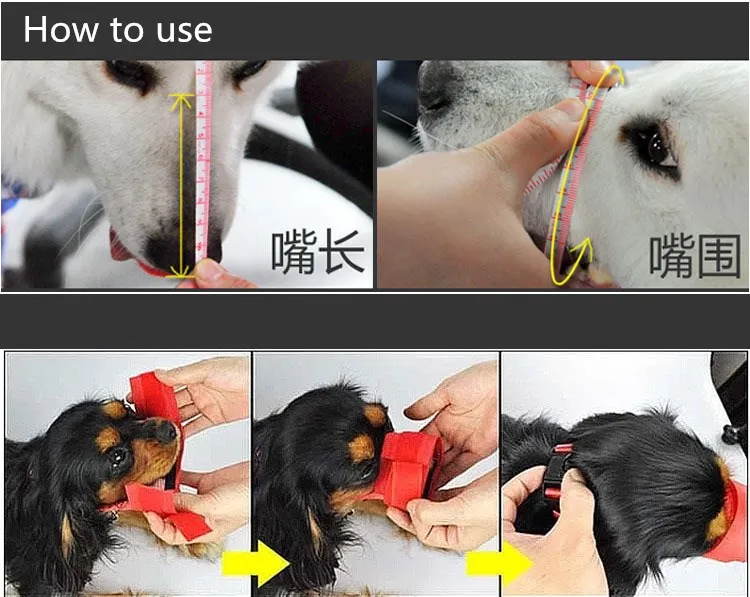 How to use

嘴长

嘴围