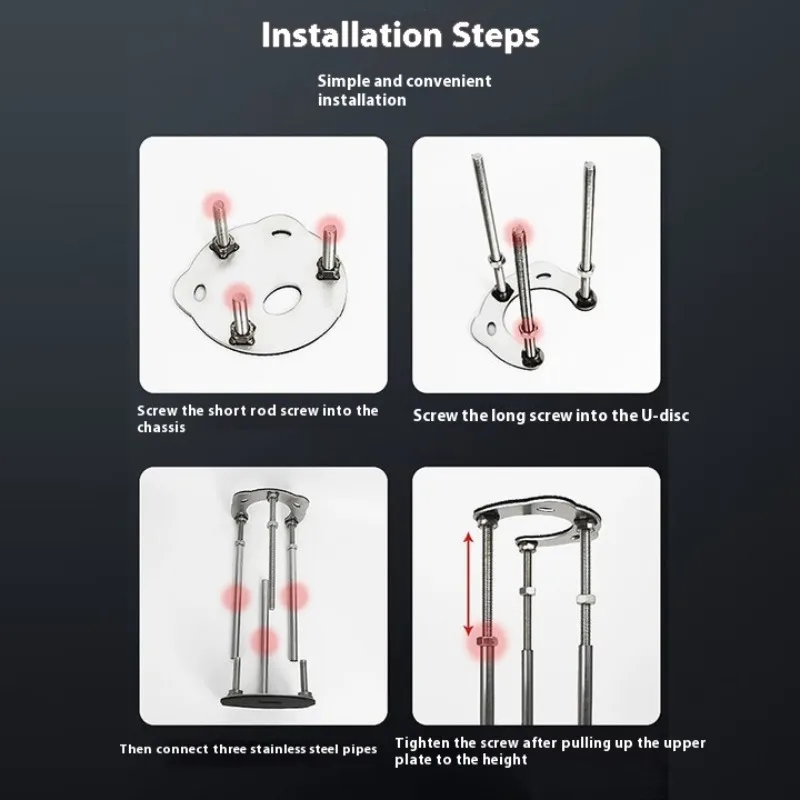 Installation Steps

Simple and convenient installation

Screw the short rod screw into the chassis

Screw the long screw into the U-disc

Then connect three stainless steel pipes

Tighten the screw after pulling up the upper plate to the height