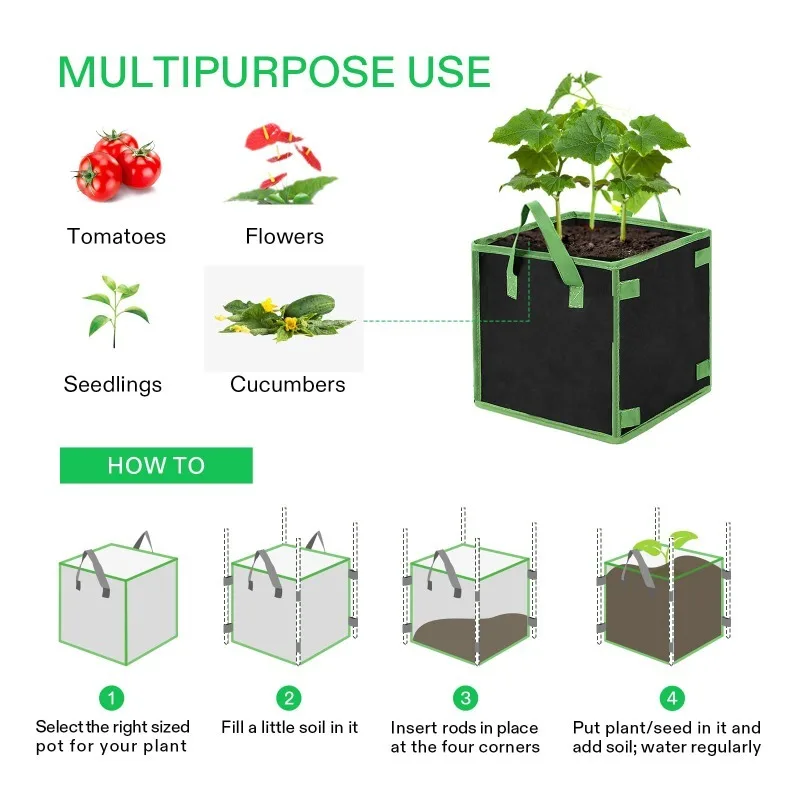 MULTIPURPOSE USE

Tomatoes

Flowers

Seedlings

Cucumbers

HOW TO

1
Select the right sized pot for your plant

2
Fill a little soil in it

3
Insert rods in place at the four corners

4
Put plant/seed in it and add soil; water regularly