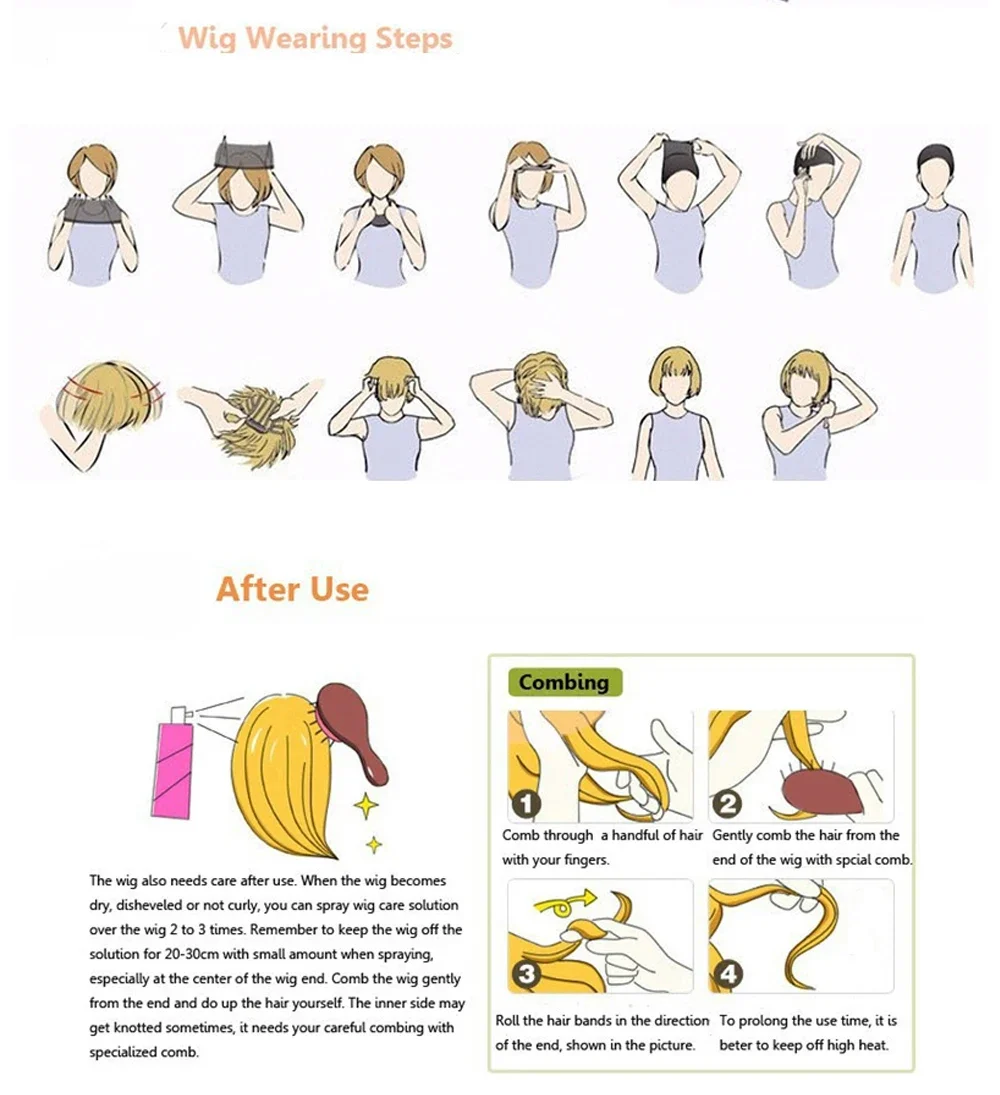 Wig Wearing Steps

After Use

The wig also needs care after use. When the wig becomes dry, disheveled or not curly, you can spray wig care solution over the wig 2 to 3 times. Remember to keep the wig off the solution for 20-30cm with small amount when spraying, especially at the center of the wig end. Comb the wig gently from the end and do up the hair yourself. The inner side may get knotted sometimes, it needs your careful combing with specialized comb.

Combing

1
Comb through a handful of hair with your fingers.

2
Gently comb the hair from the end of the wig with spcial comb.

3
Roll the hair bands in the direction of the end, shown in the picture.

4
To prolong the use time, it is beter to keep off high heat.