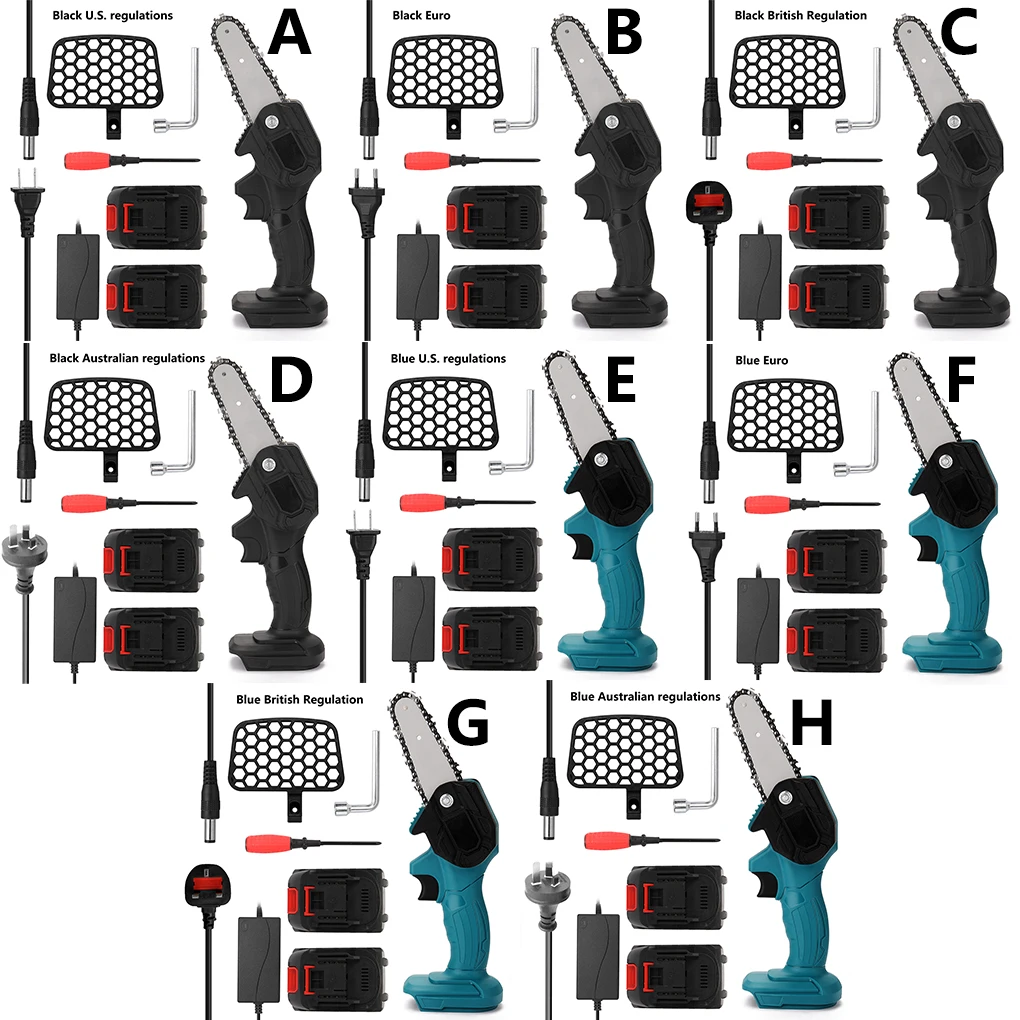 Black U.S. regulations
A

Black Euro
B

Black British Regulation
C

Black Australian regulations
D

Blue U.S. regulations
E

Blue Euro
F

Blue British Regulation
G

Blue Australian regulations
H