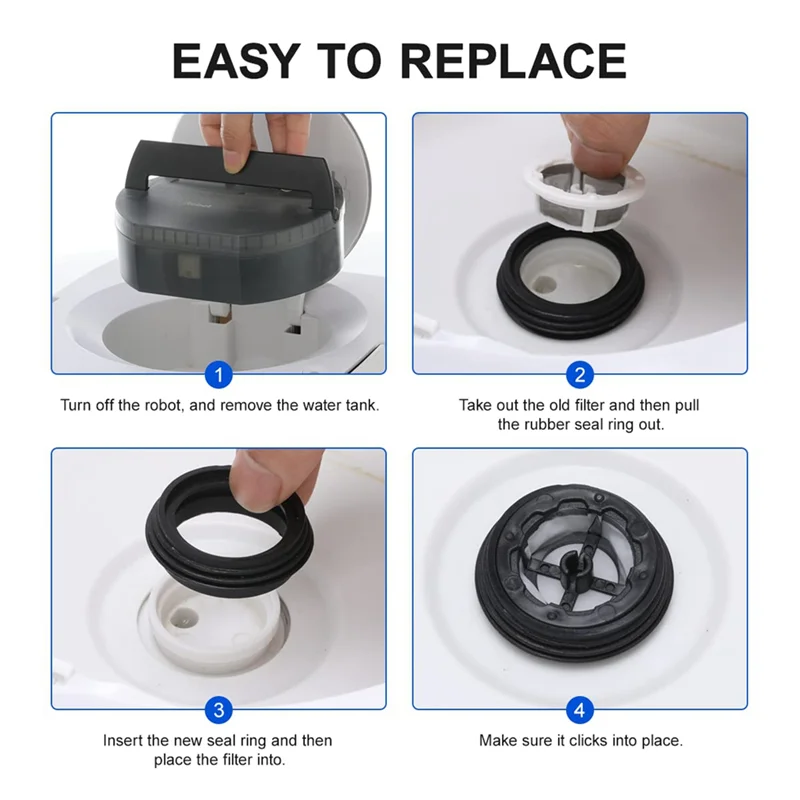 EASY TO REPLACE

1

Turn off the robot, and remove the water tank.

2

Take out the old filter and then pull the rubber seal ring out.

3

Insert the new seal ring and then place the filter into.

4

Make sure it clicks into place.