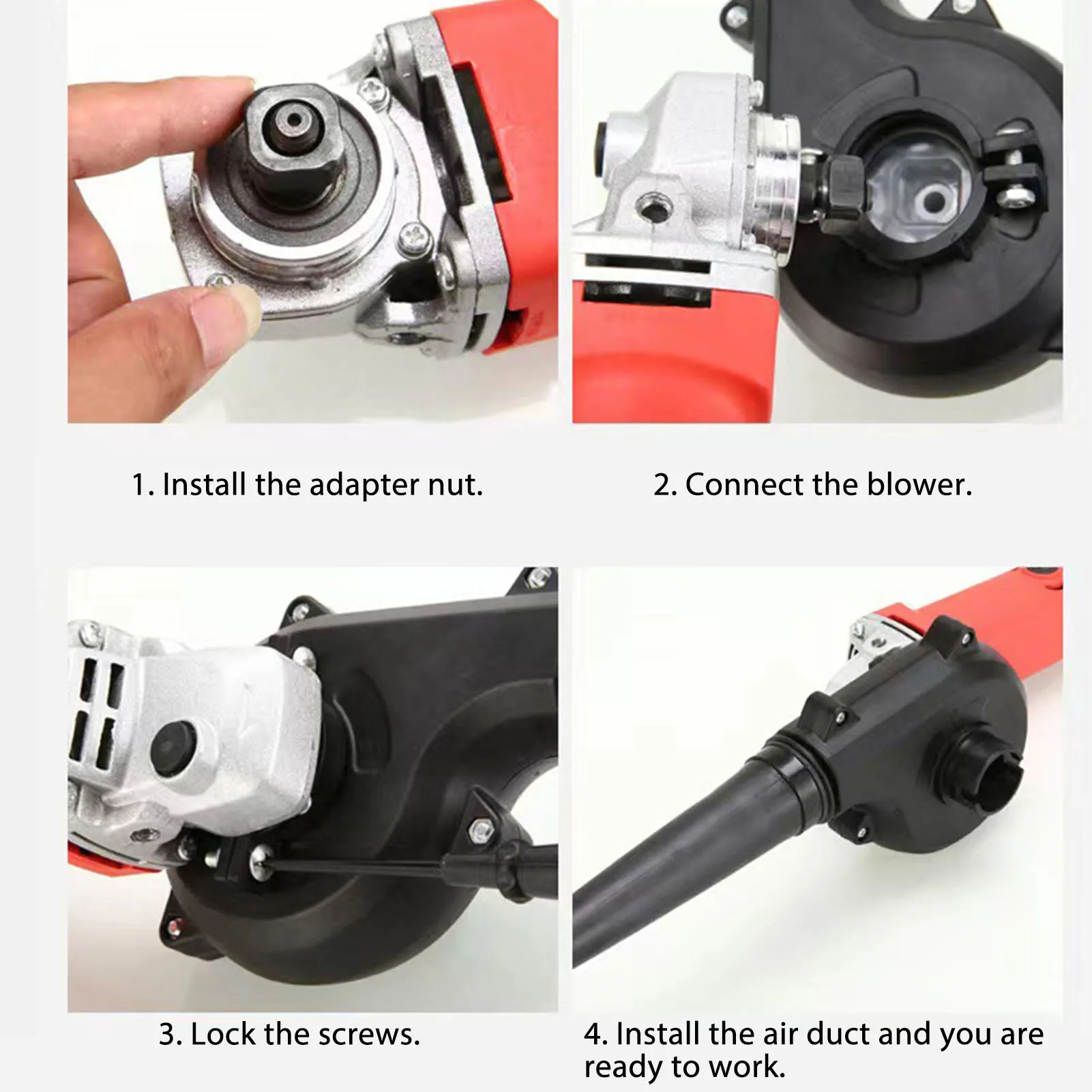 1. Install the adapter nut.

2. Connect the blower.

3. Lock the screws.

4. Install the air duct and you are ready to work.