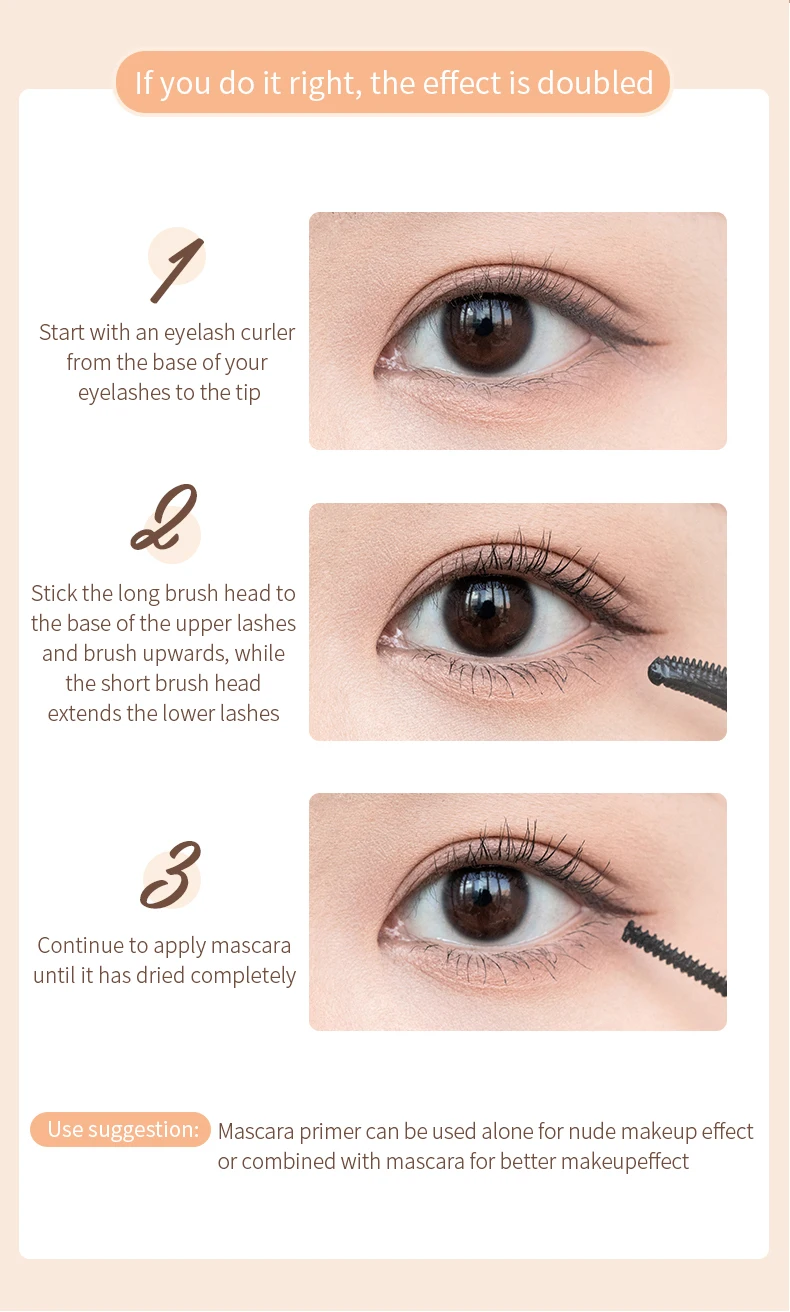 If you do it right, the effect is doubled

1

Start with an eyelash curler from the base of your eyelashes to the tip

2

Stick the long brush head to the base of the upper lashes and brush upwards, while the short brush head extends the lower lashes

3

Continue to apply mascara until it has dried completely

Use suggestion: Mascara primer can be used alone for nude makeup effect or combined with mascara for better makeupeffect