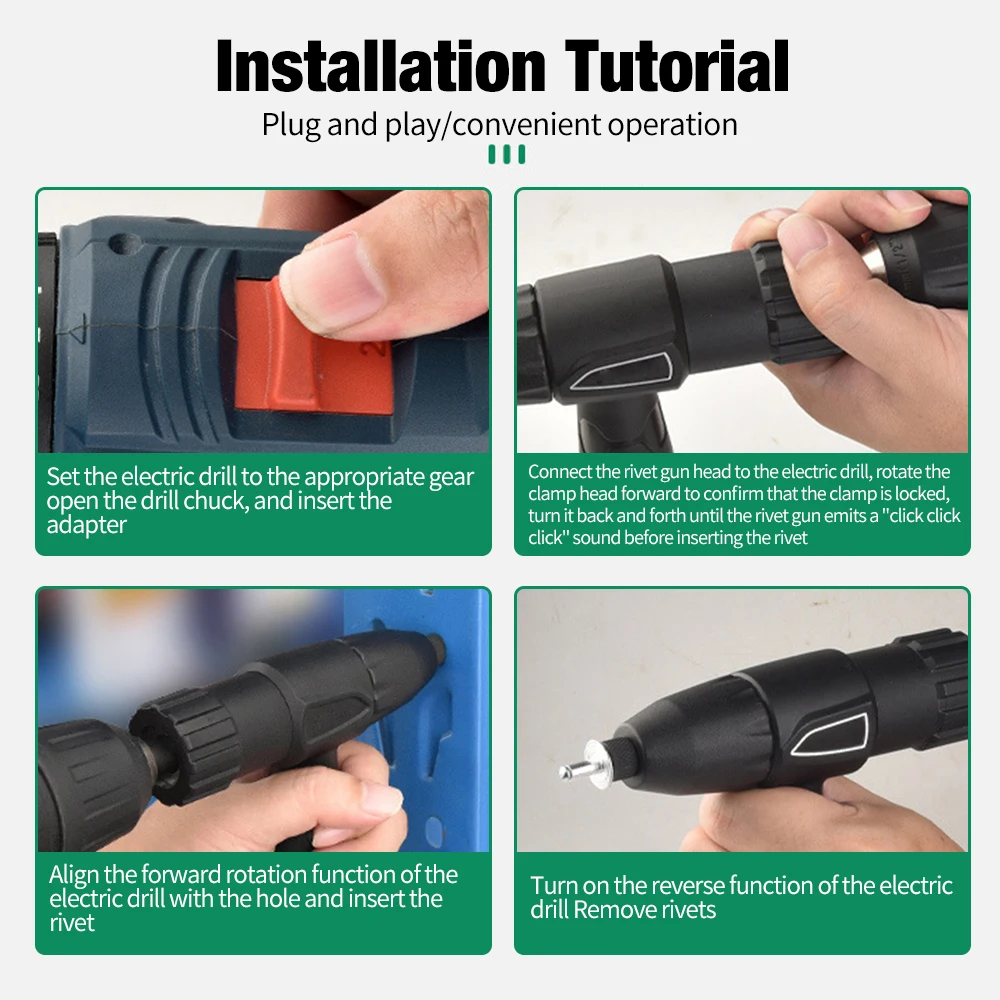 Installation Tutorial

Plug and play/convenient operation

Set the electric drill to the appropriate gear open the drill chuck, and insert the adapter

Connect the rivet gun head to the electric drill, rotate the clamp head forward to confirm that the clamp is locked, turn it back and forth until the rivet gun emits a "click click click" sound before inserting the rivet

Align the forward rotation function of the electric drill with the hole and insert the rivet

Turn on the reverse function of the electric drill Remove rivets