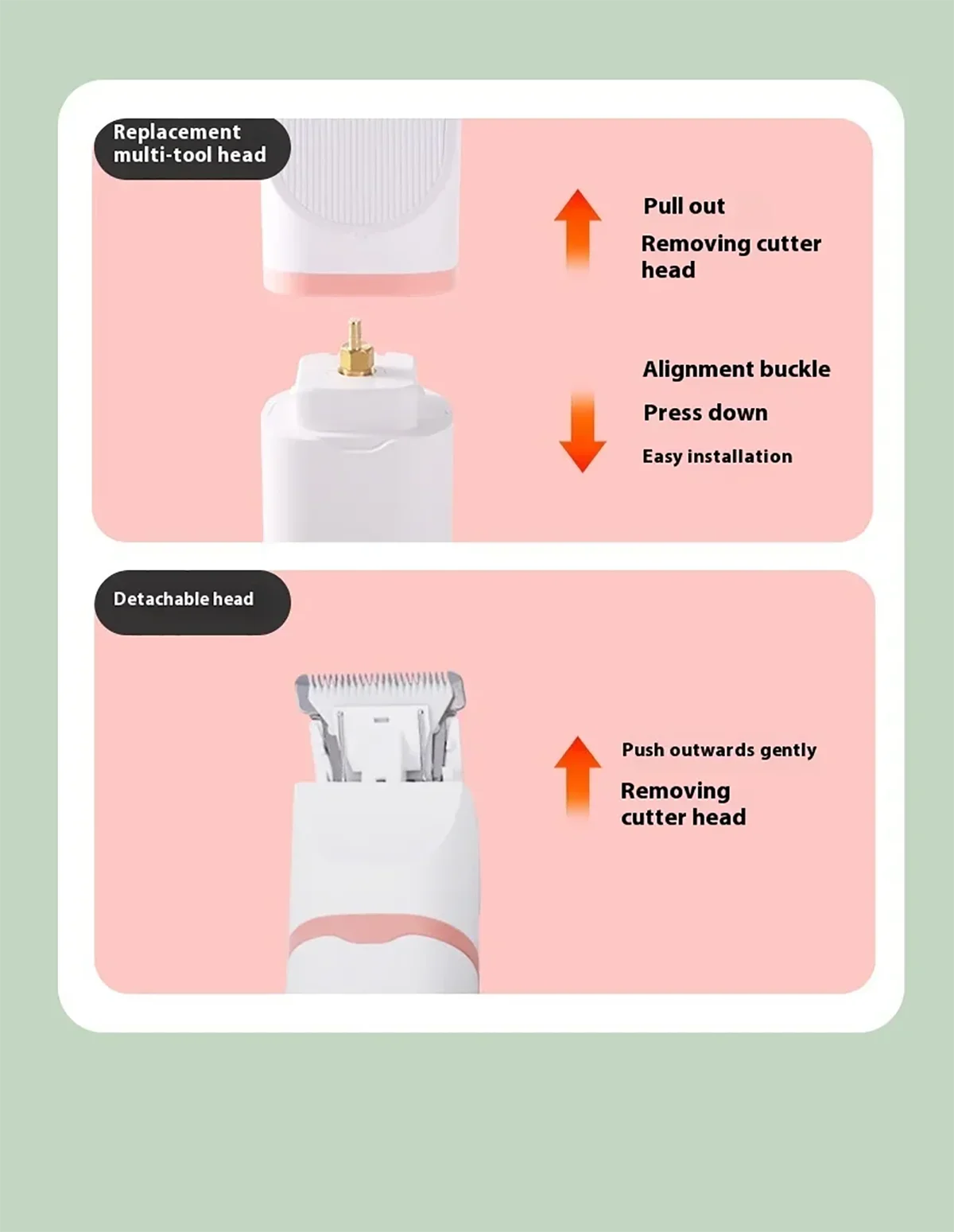 Replacement multi-tool head

Pull out

Removing cutter head

Alignment buckle

Press down

Easy installation

Detachable head

Push outwards gently

Removing cutter head