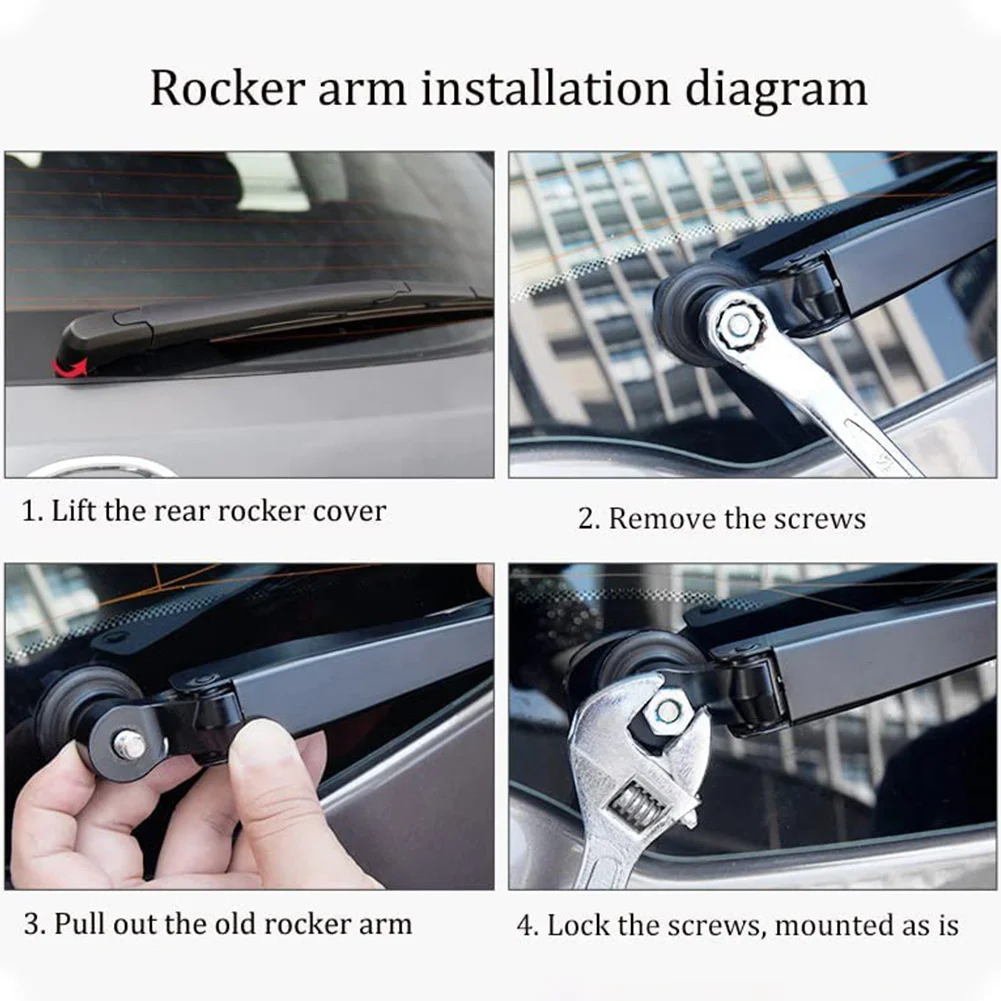 Rocker arm installation diagram

1. Lift the rear rocker cover

2. Remove the screws

3. Pull out the old rocker arm

4. Lock the screws, mounted as is