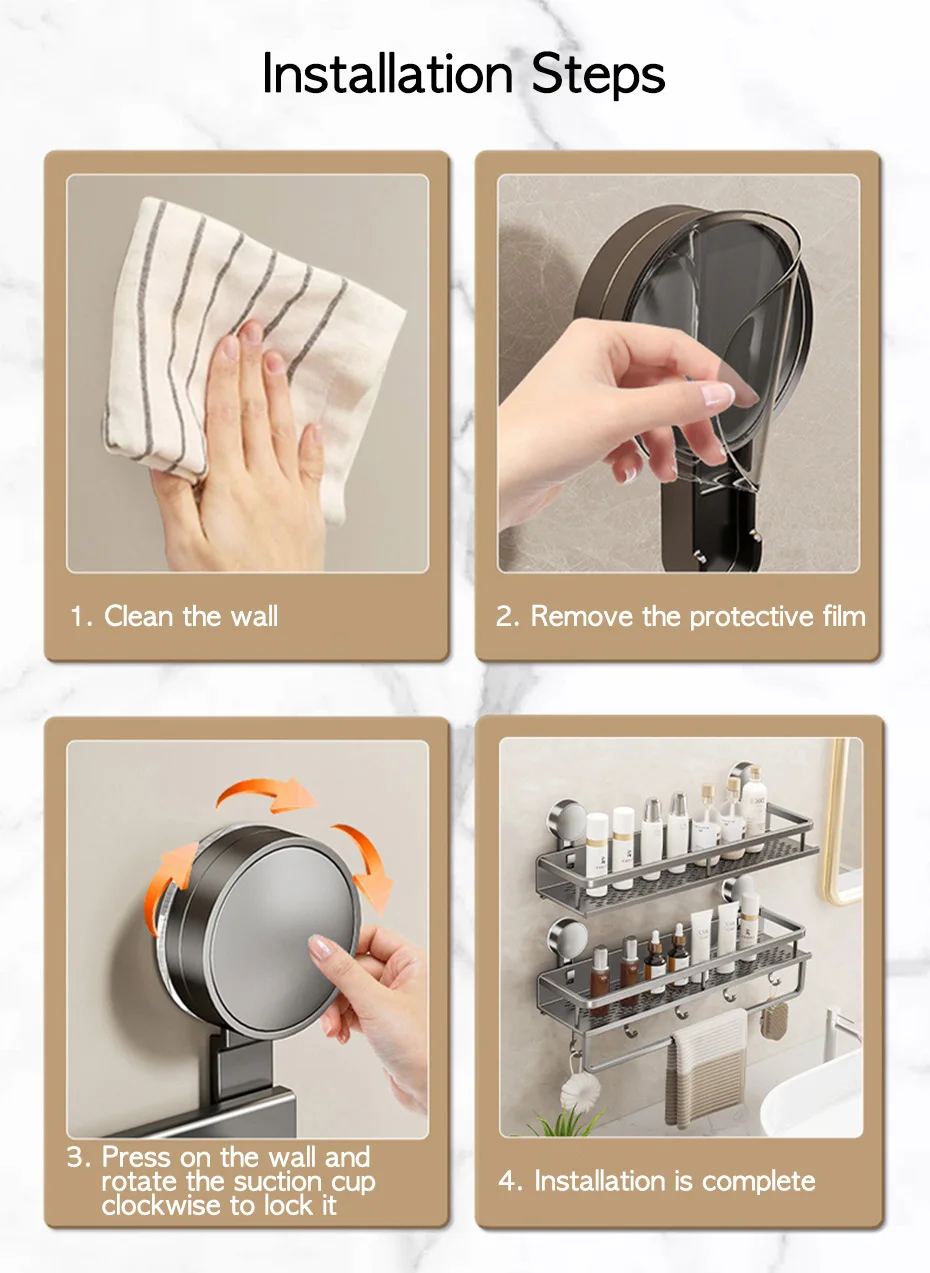 Installation Steps

1. Clean the wall

2. Remove the protective film

3. Press on the wall and rotate the suction cup clockwise to lock it

4. Installation is complete