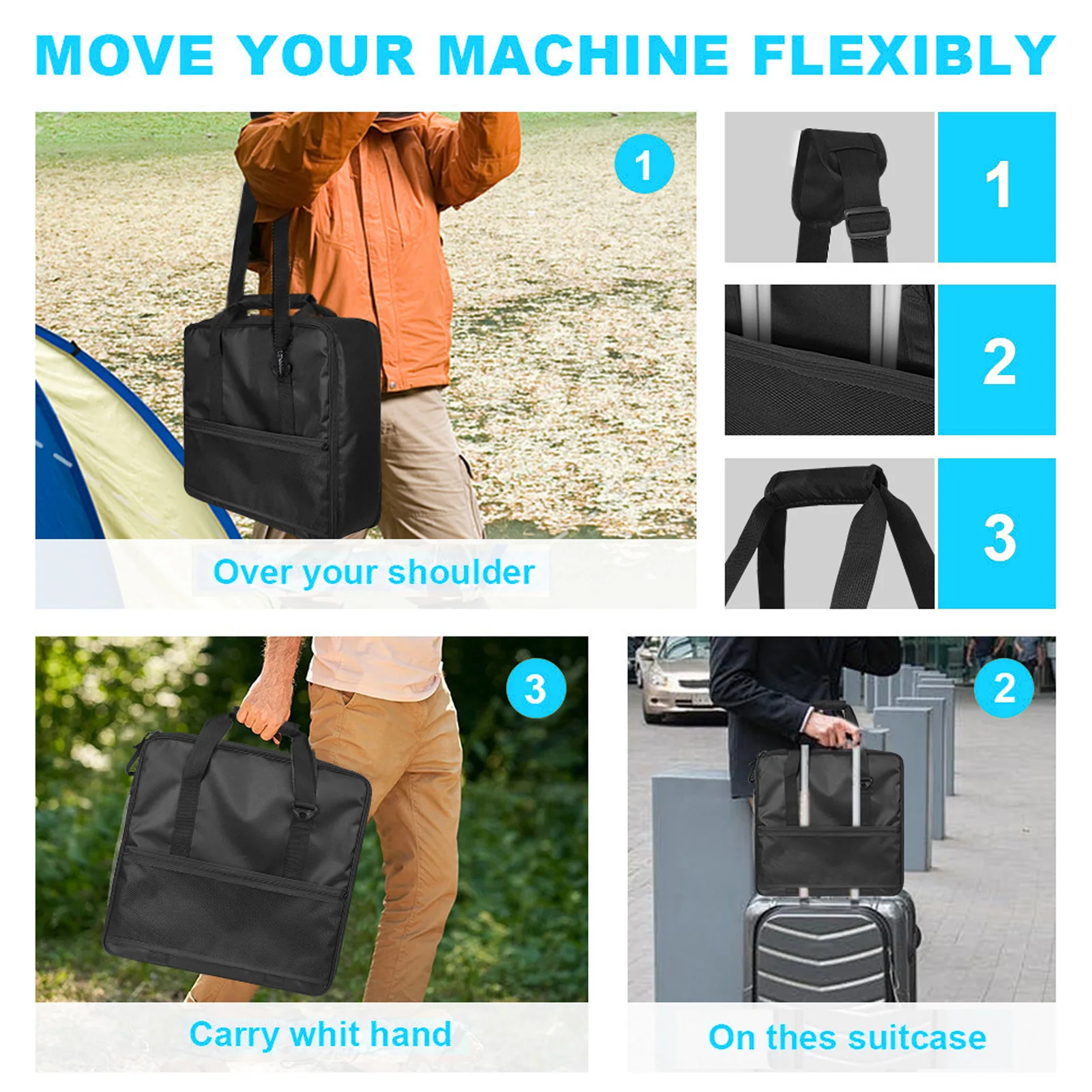 MOVE YOUR MACHINE FLEXIBLY

1

Over your shoulder

1

2

3

3

Carry whit hand

2

On thes suitcase