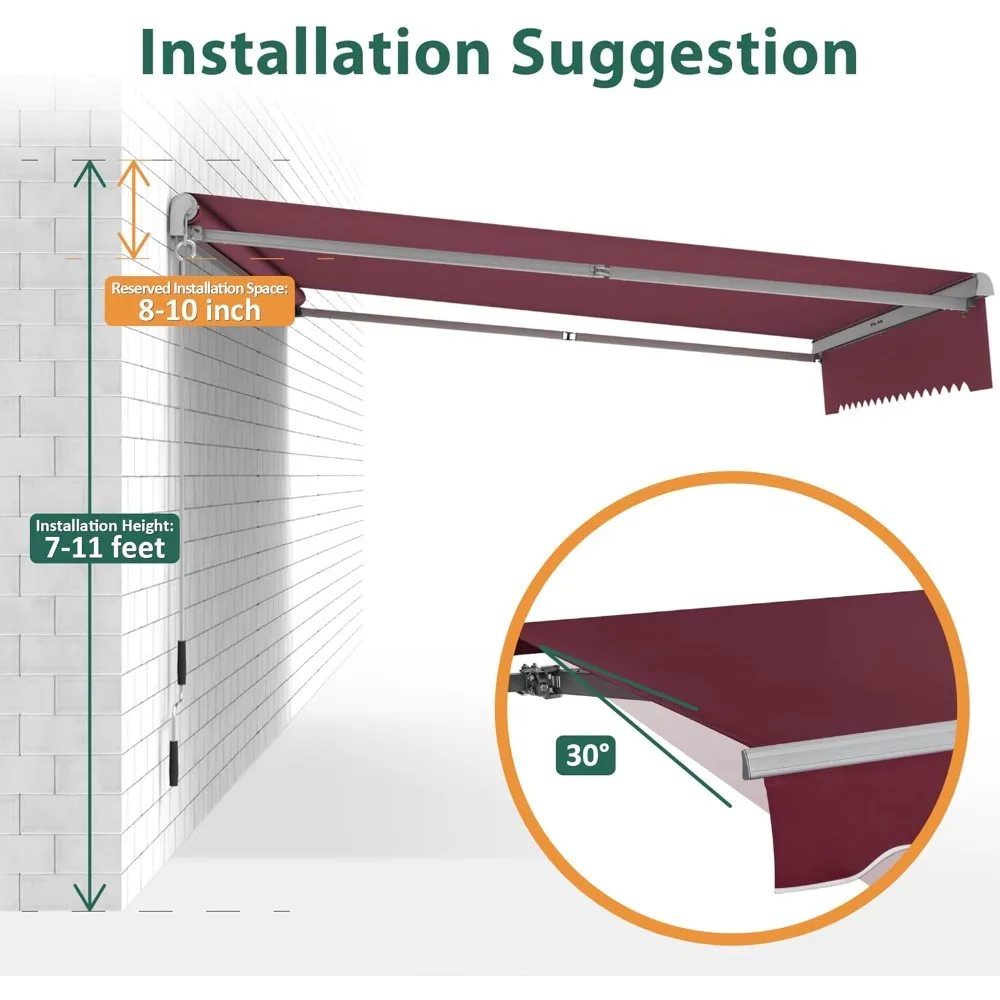 Installation Suggestion

Reserved Installation Space:
8-10 inch

Installation Height:
7-11 feet

30°