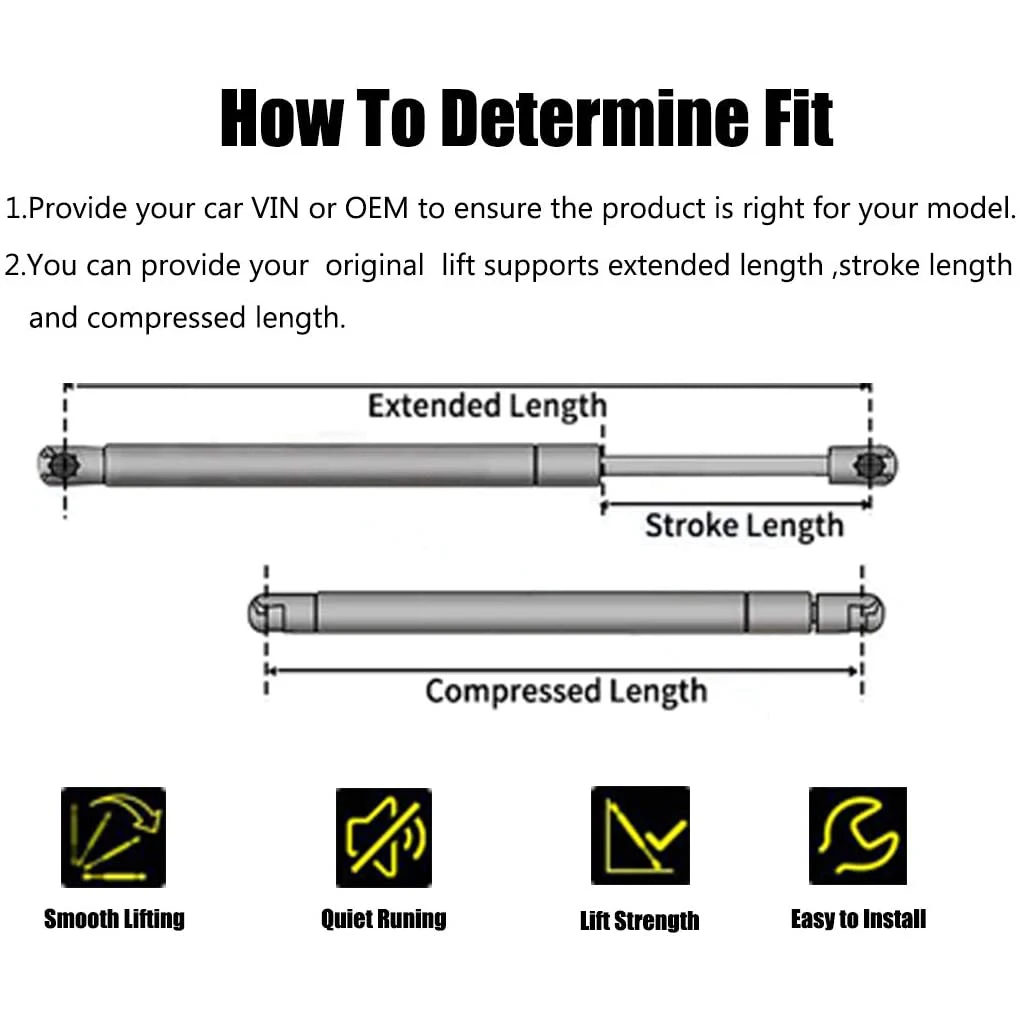 How To Determine Fit

1.Provide your car VIN or OEM to ensure the product is right for your model.

2.You can provide your original lift supports extended length ,stroke length and compressed length.

Extended Length

Stroke Length

Compressed Length

Smooth Lifting

Quiet Runing

Lift Strength

Easy to Install