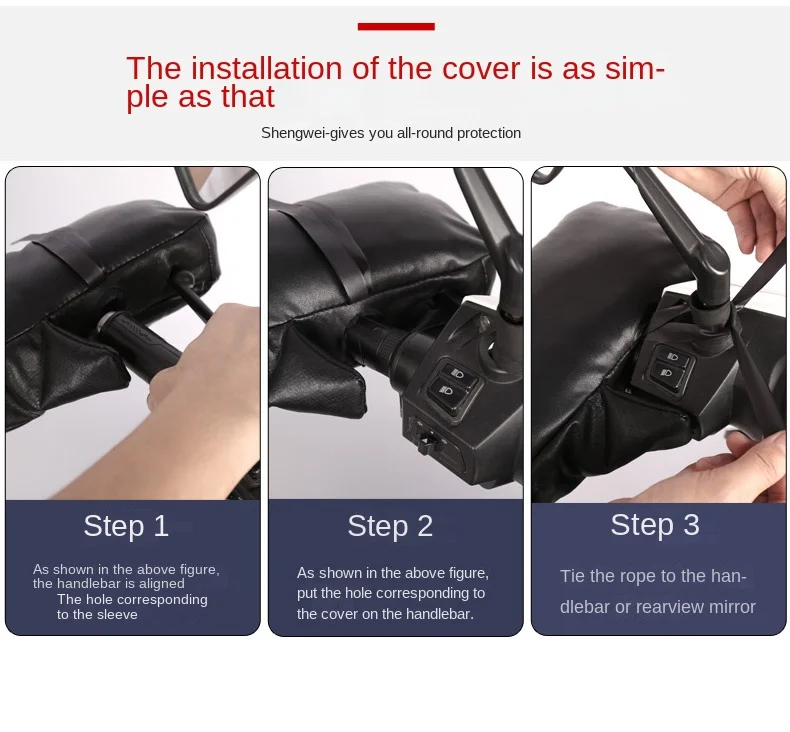 The installation of the cover is as simple as that

Shengwei-gives you all-round protection

Step 1

As shown in the above figure, the handlebar is aligned
The hole corresponding to the sleeve

Step 2

As shown in the above figure, put the hole corresponding to the cover on the handlebar.

Step 3

Tie the rope to the handlebar or rearview mirror