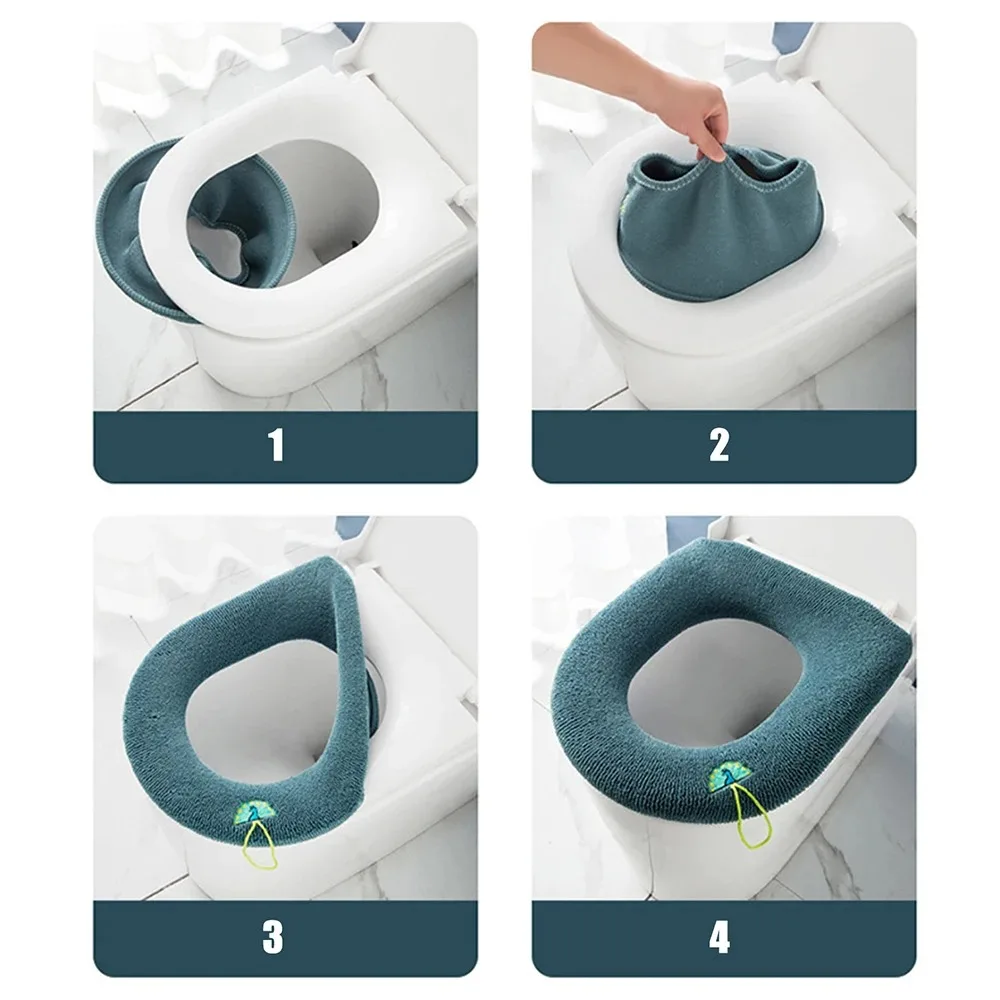 1

2

3

4