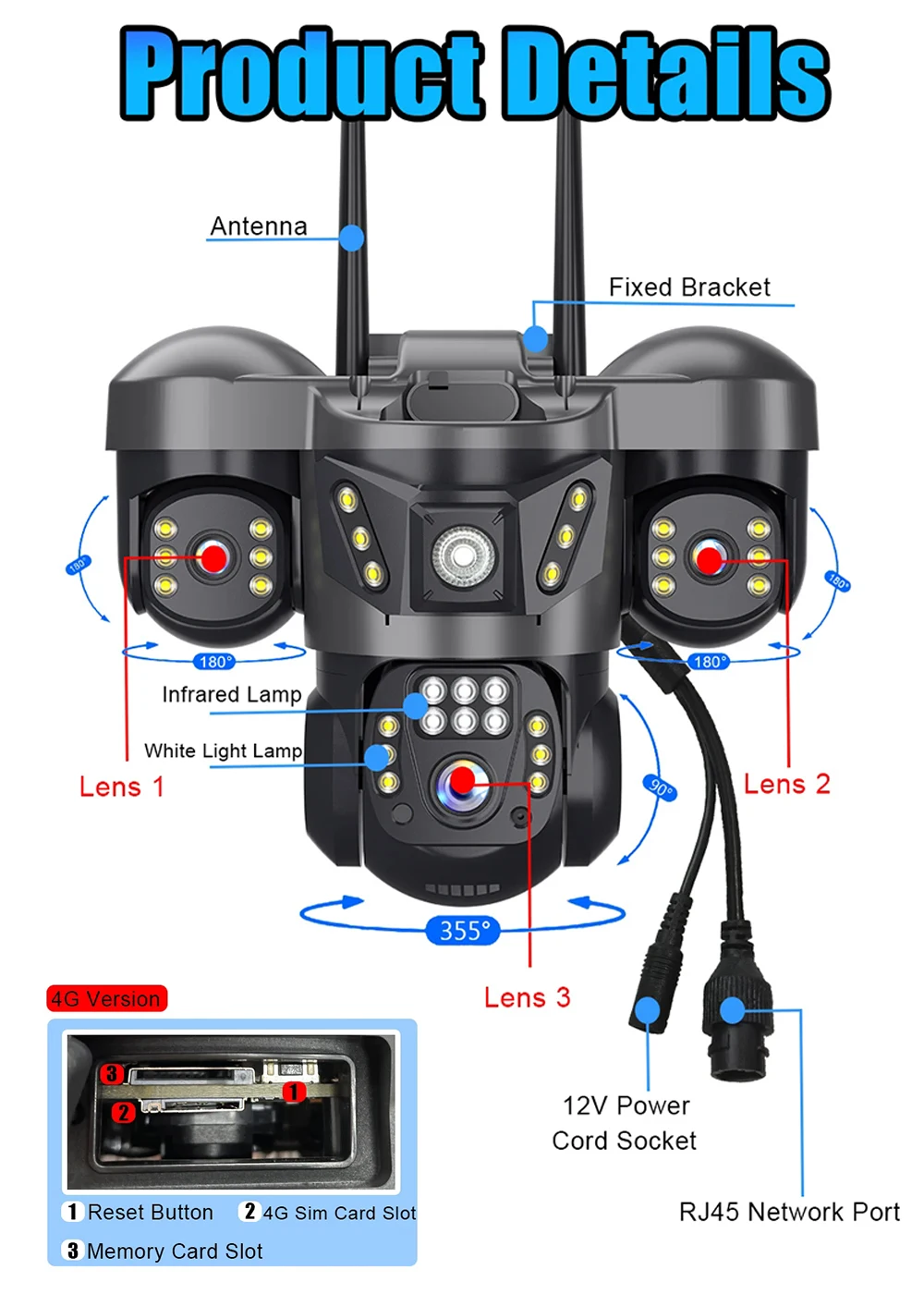 Product Details

Antenna

Fixed Bracket

180°

180°

180°

180°

Infrared Lamp

White Light Lamp

Lens 1

Lens 2

90°

355°

Lens 3

4G Version

3

1

2

1 Reset Button 2 4G Sim Card Slot

3 Memory Card Slot

12V Power Cord Socket

RJ45 Network Port