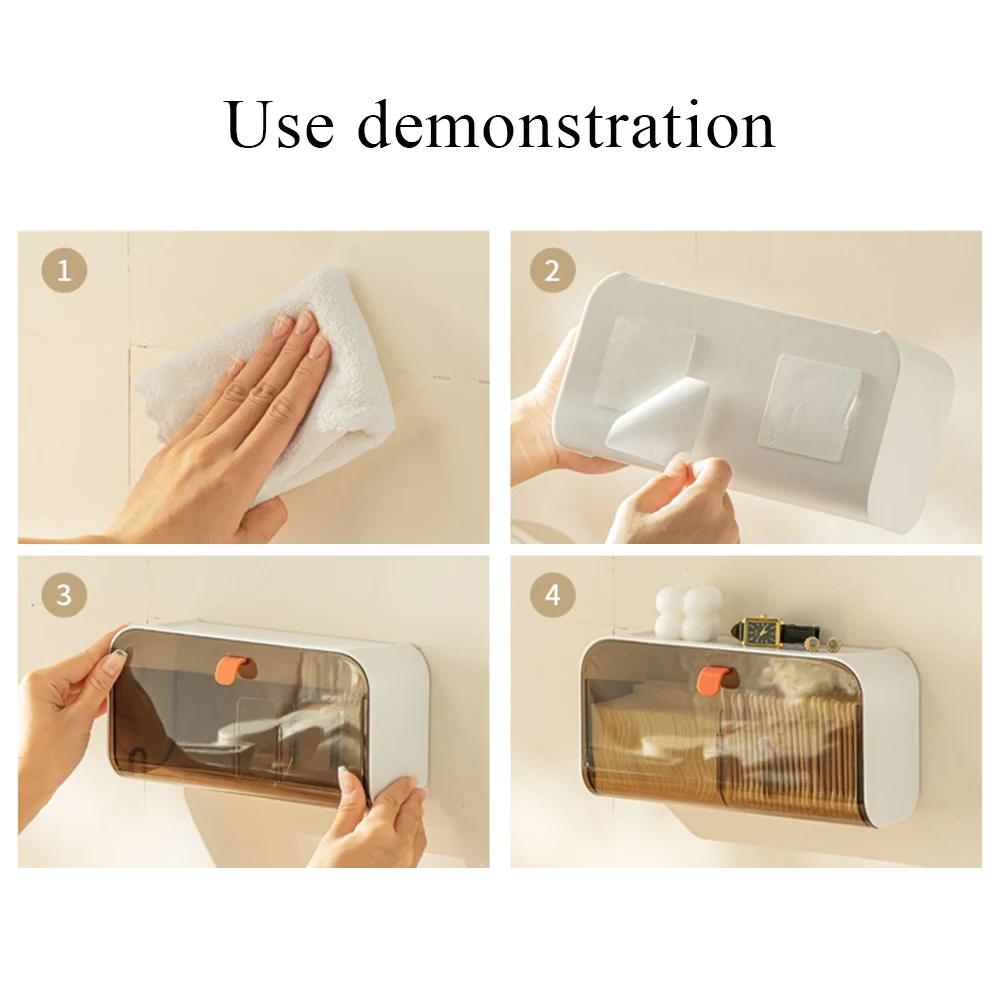 Use demonstration

1

2

3

4