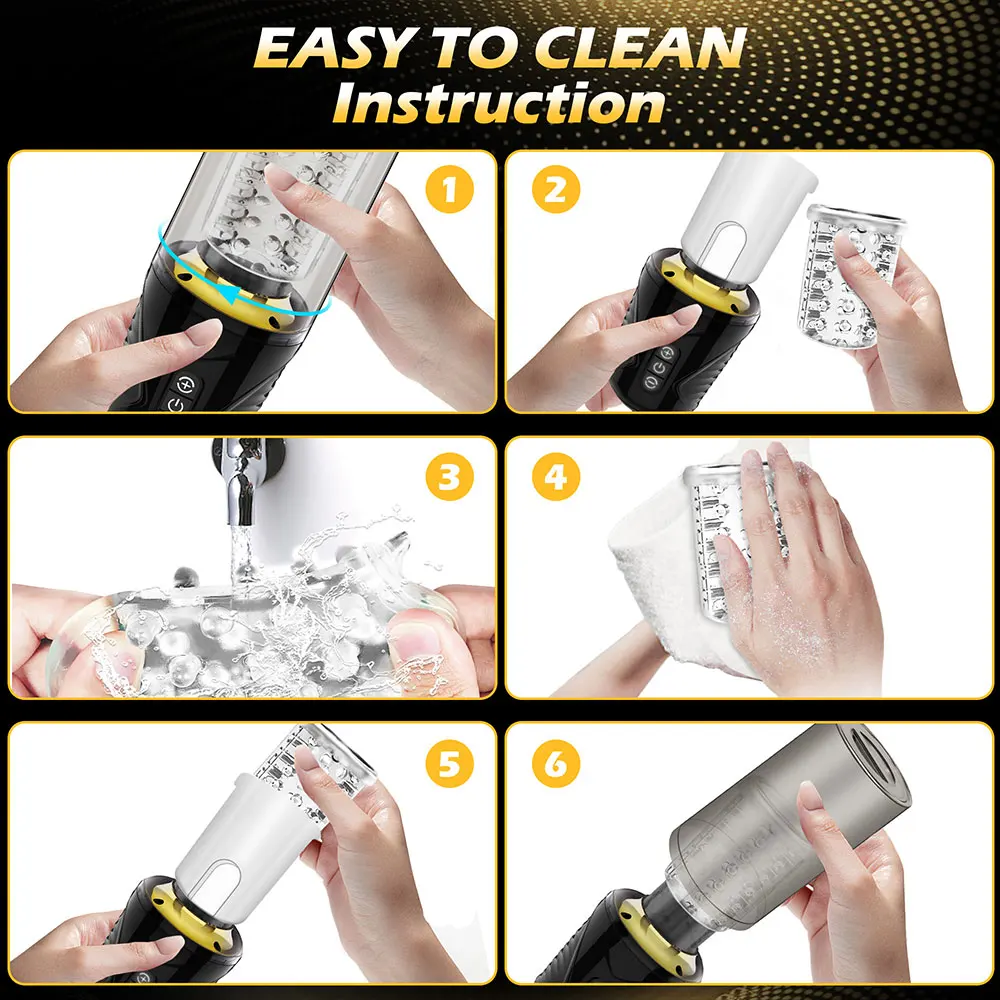 EASY TO CLEAN
Instruction

1

2

3

4

5

6