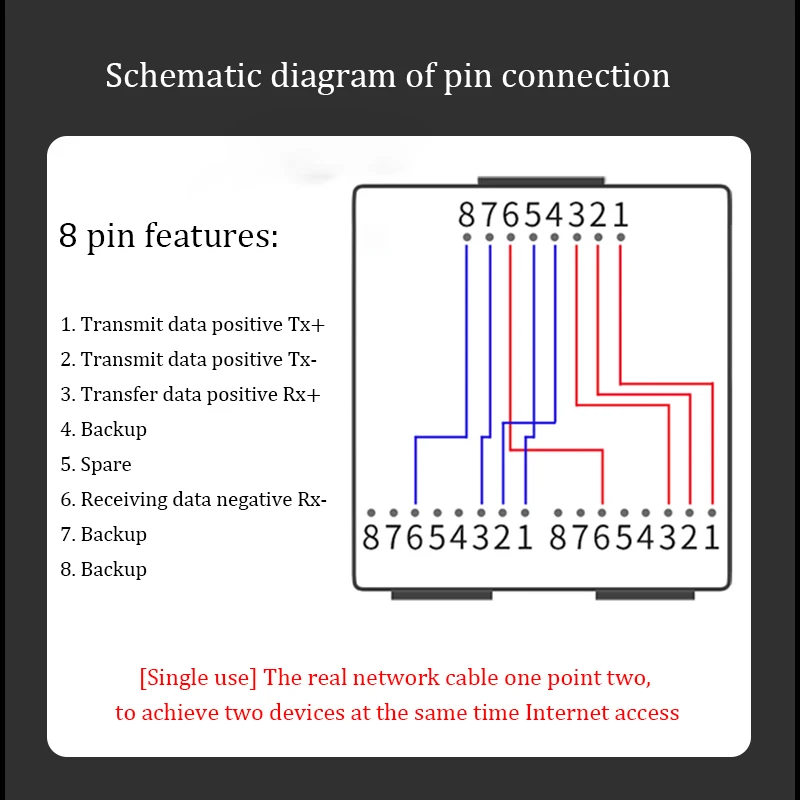 Schematic diagram of pin connection

8 pin features:

1. Transmit data positive Tx+
2. Transmit data positive Tx-
3. Transfer data positive Rx+
4. Backup
5. Spare
6. Receiving data negative Rx-
7. Backup
8. Backup

87654321

87654321 87654321

[Single use] The real network cable one point two, to achieve two devices at the same time Internet access