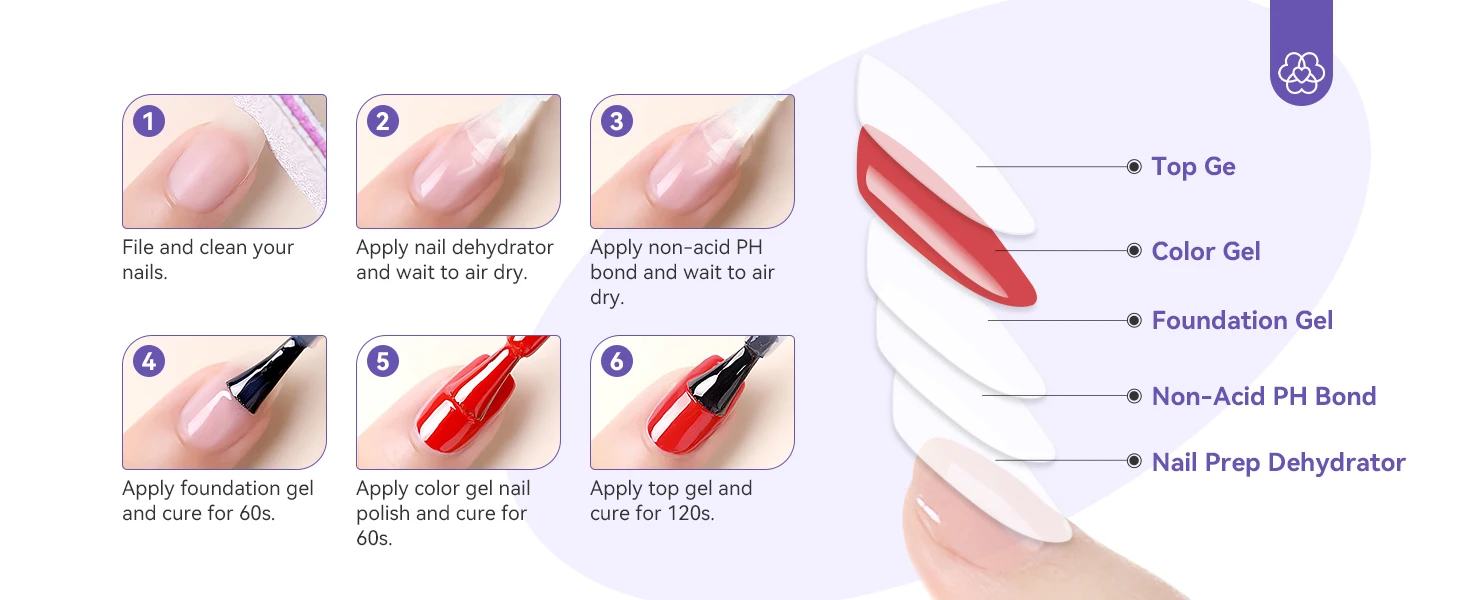 1
File and clean your nails.

2
Apply nail dehydrator and wait to air dry.

3
Apply non-acid PH bond and wait to air dry.

4
Apply foundation gel and cure for 60s.

5
Apply color gel nail polish and cure for 60s.

6
Apply top gel and cure for 120s.

Top Ge

Color Gel

Foundation Gel

Non-Acid PH Bond

Nail Prep Dehydrator