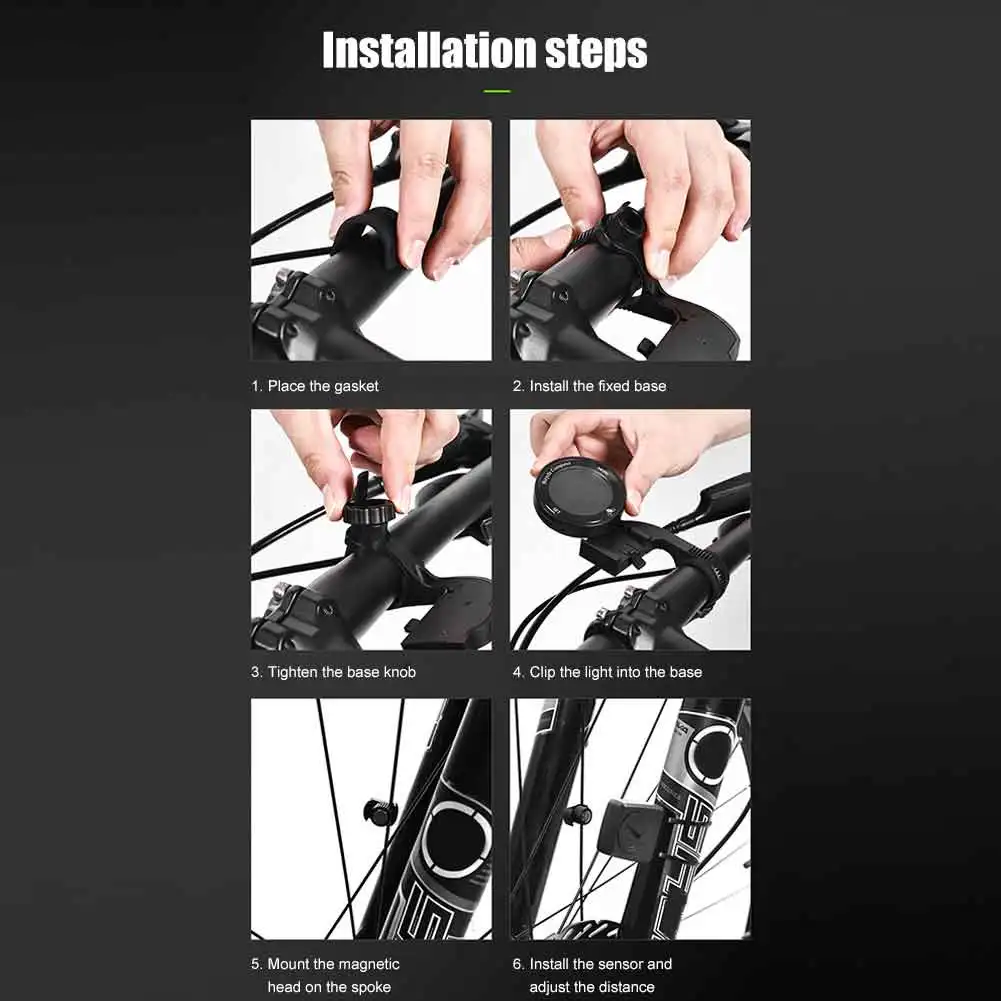 Installation steps

1. Place the gasket

2. Install the fixed base

3. Tighten the base knob

4. Clip the light into the base

5. Mount the magnetic head on the spoke

6. Install the sensor and adjust the distance