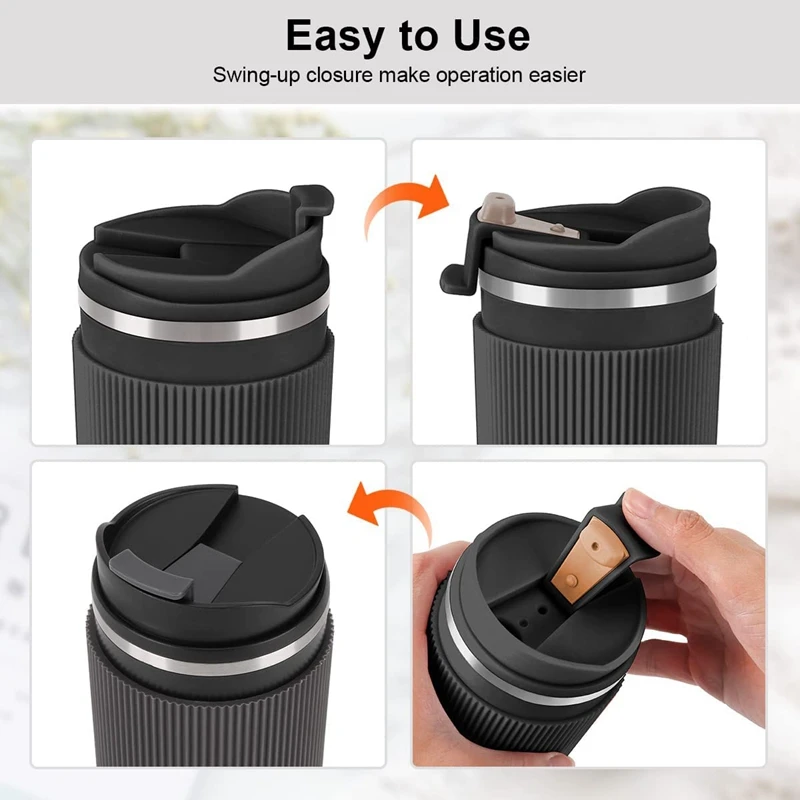 Easy to Use
Swing-up closure make operation easier