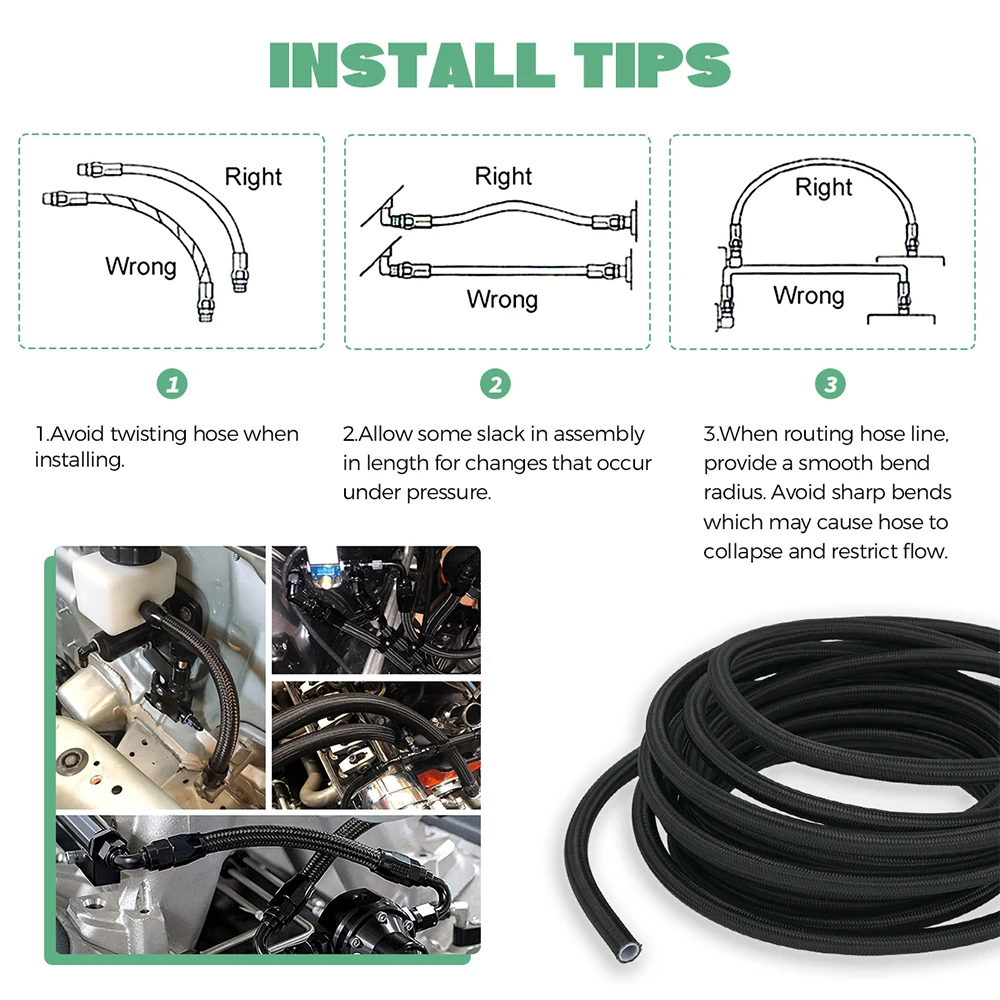 INSTALL TIPS

Right

Wrong

Right

Wrong

Right

Wrong

1

2

3

1.Avoid twisting hose when installing.

2.Allow some slack in assembly in length for changes that occur under pressure.

3.When routing hose line, provide a smooth bend radius. Avoid sharp bends which may cause hose to collapse and restrict flow.