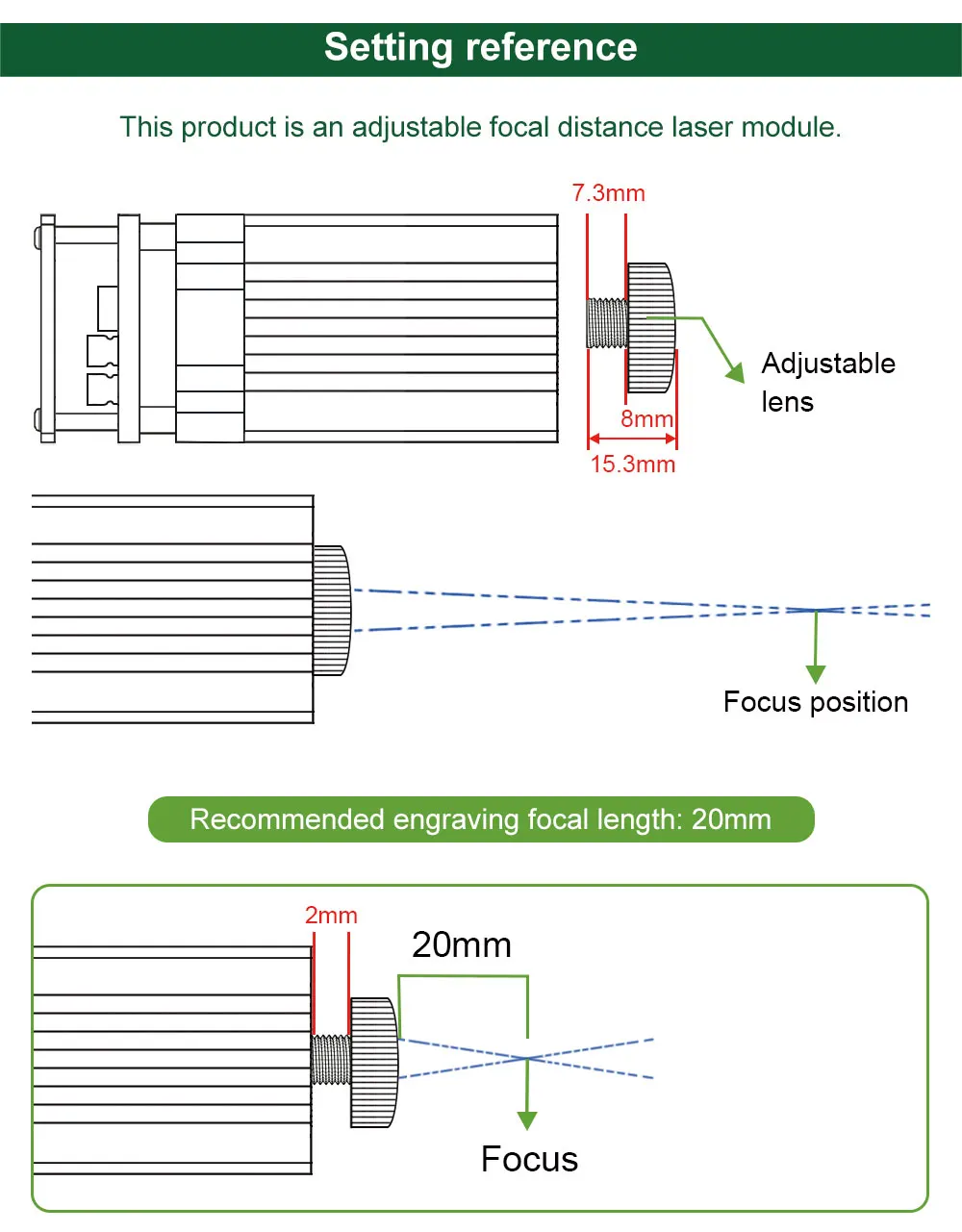 Setting reference

This product is an adjustable focal distance laser module.

7.3mm

Adjustable lens

8mm

15.3mm

Focus position

Recommended engraving focal length: 20mm

2mm

20mm

Focus