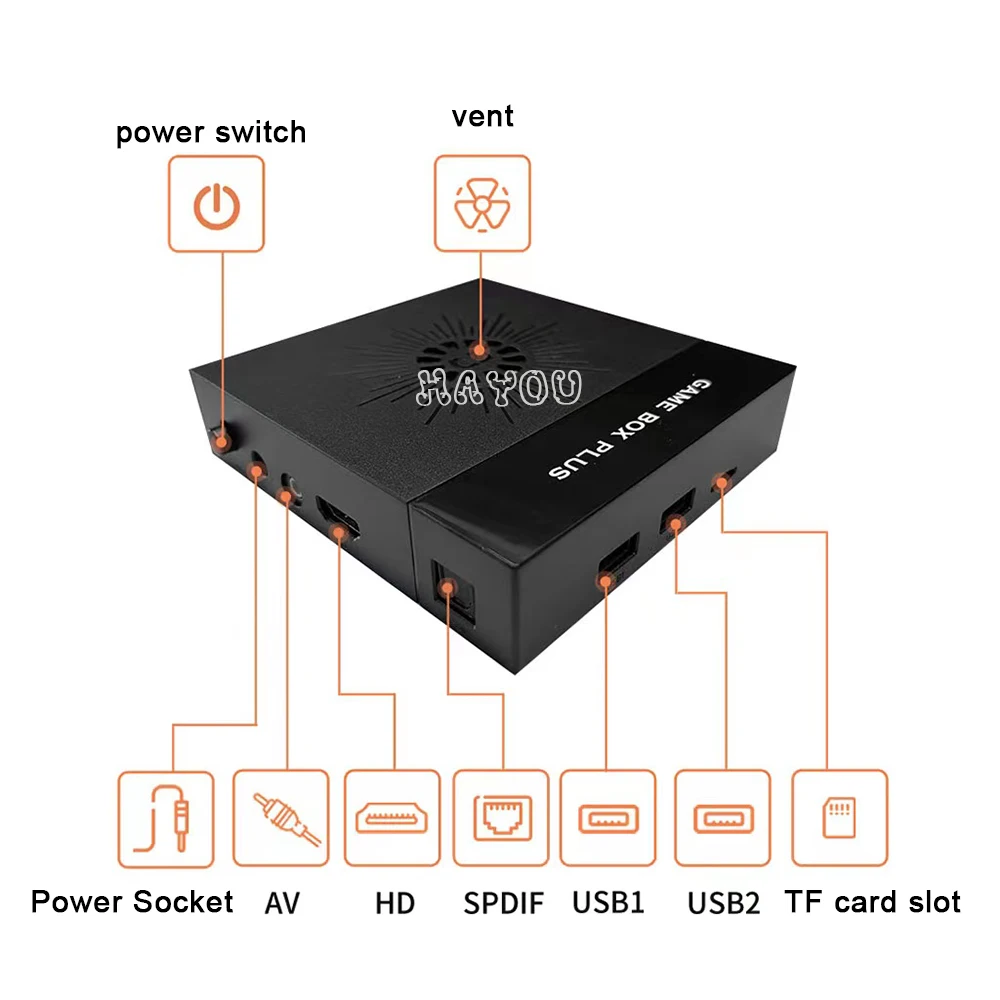 power switch

vent

HAYOU

GAME BOX PLUS

Power Socket AV HD SPDIF USB1 USB2 TF card slot