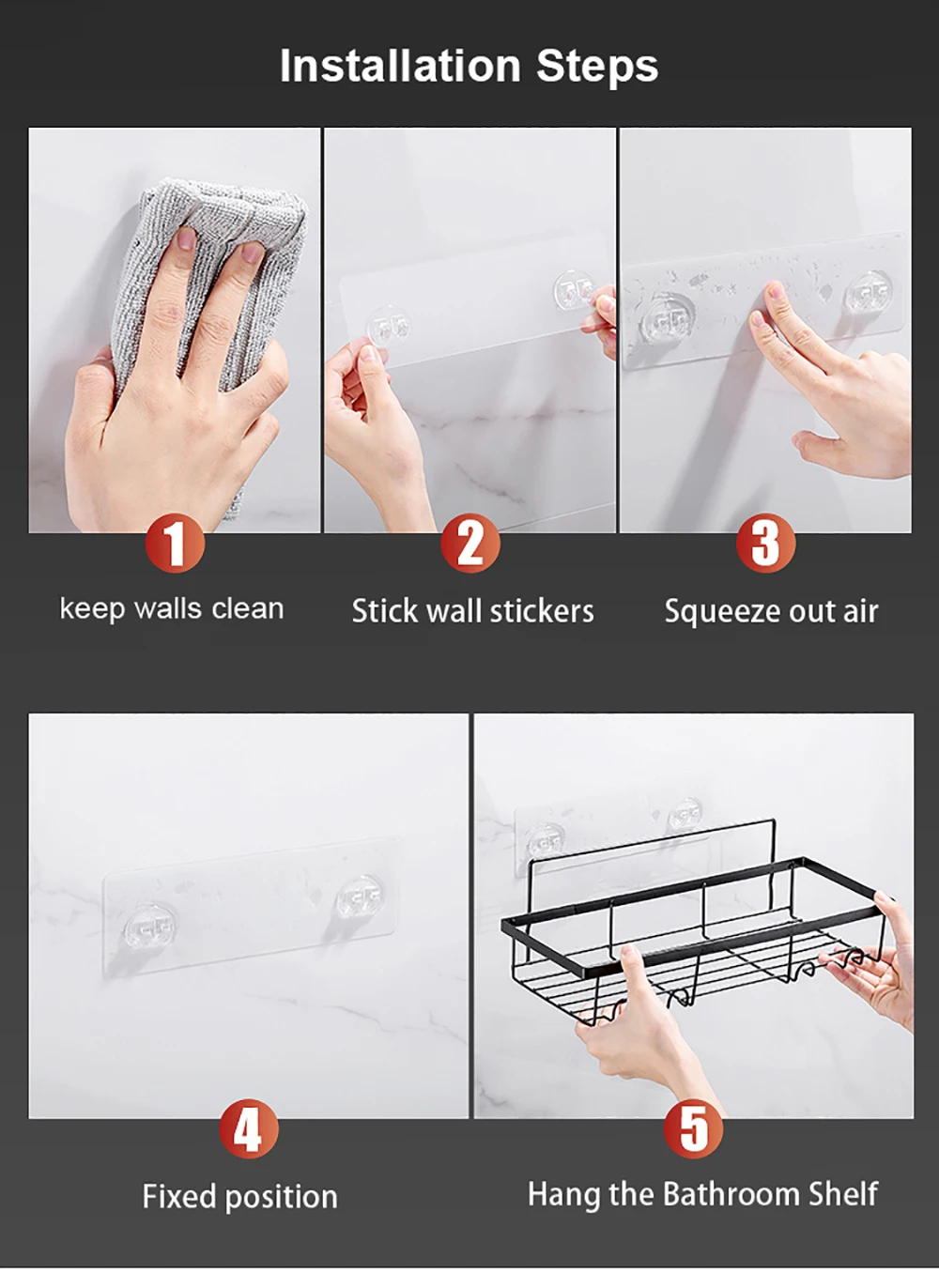 Installation Steps

1
keep walls clean

2
Stick wall stickers

3
Squeeze out air

4
Fixed position

5
Hang the Bathroom Shelf