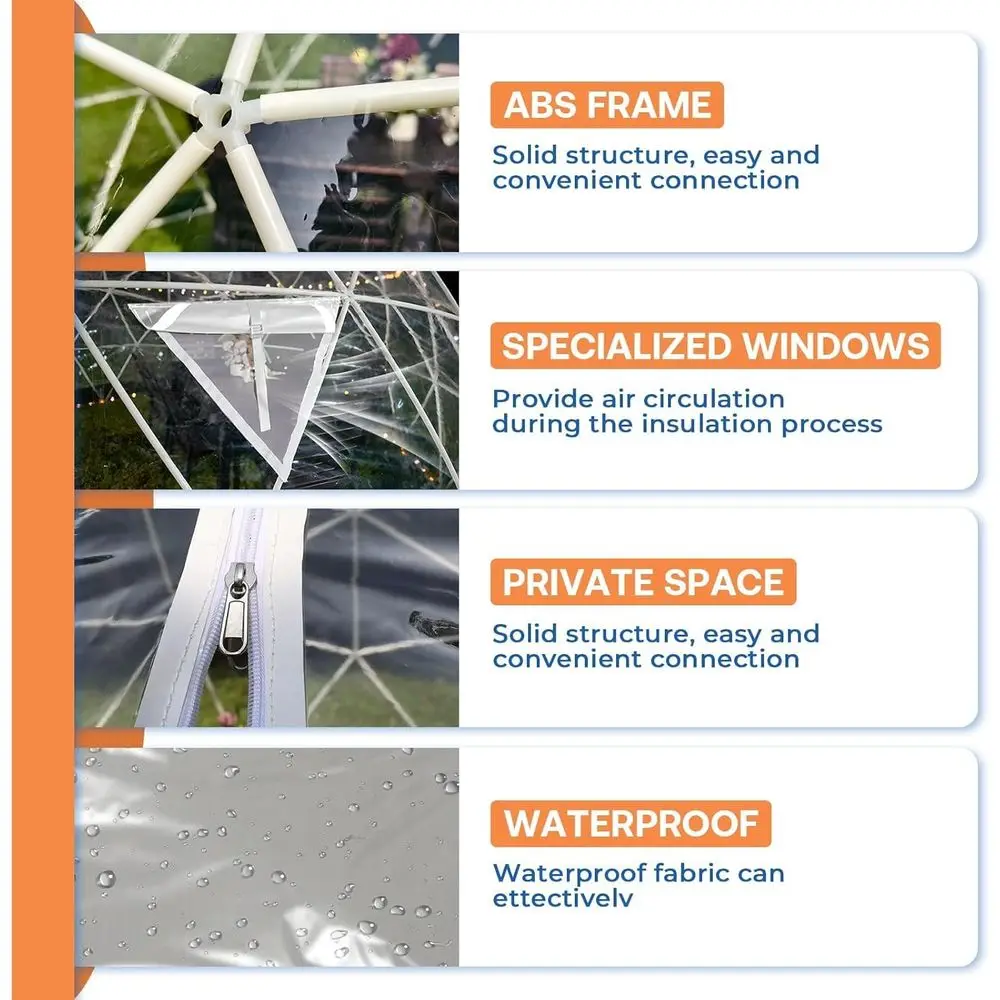 ABS FRAME

Solid structure, easy and convenient connection

SPECIALIZED WINDOWS

Provide air circulation during the insulation process

PRIVATE SPACE

Solid structure, easy and convenient connection

WATERPROOF

Waterproof fabric can ettectivelv