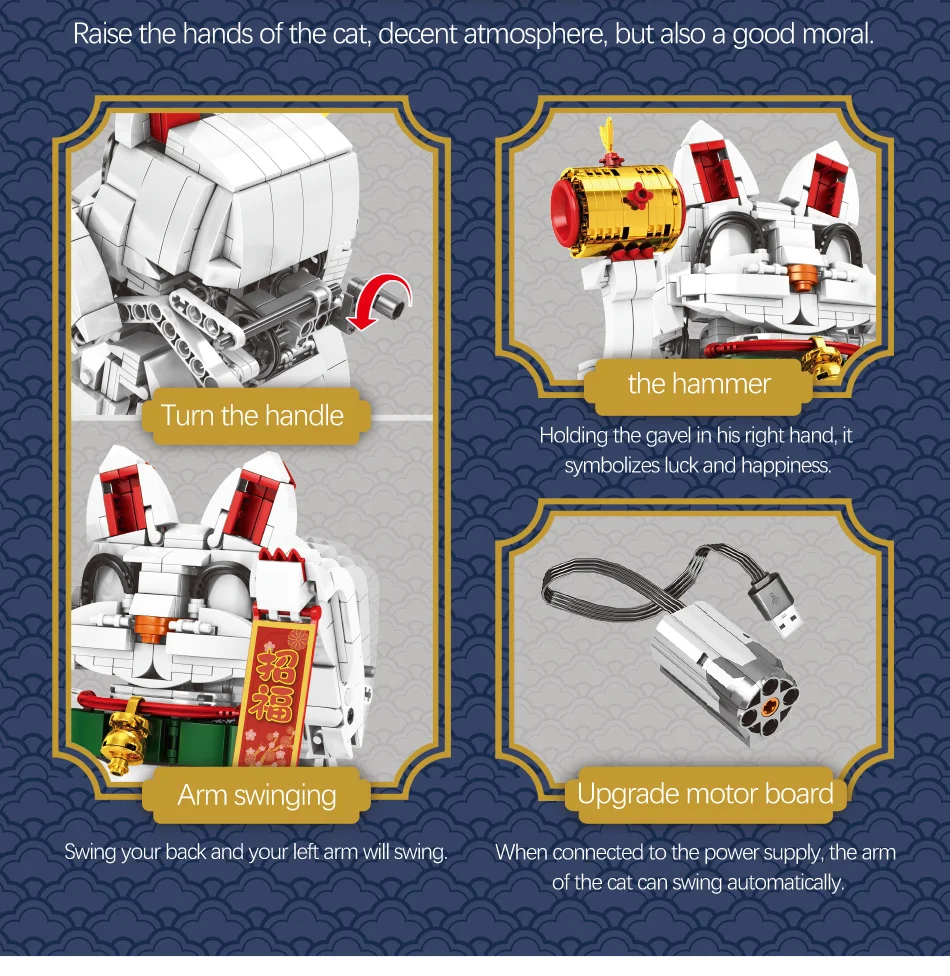 Raise the hands of the cat, decent atmosphere, but also a good moral.

Turn the handle

招福

Arm swinging

Swing your back and your left arm will swing.

the hammer

Holding the gavel in his right hand, it symbolizes luck and happiness.

Upgrade motor board

When connected to the power supply, the arm of the cat can swing automatically.