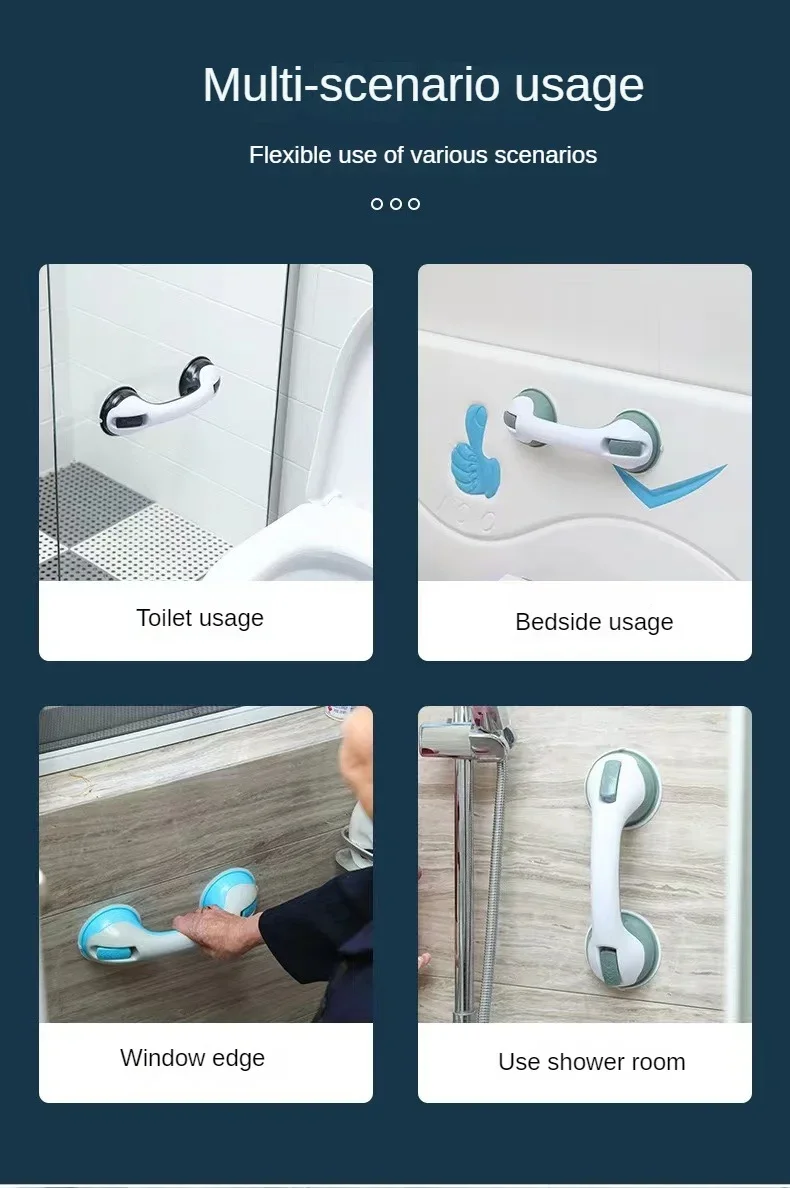 Multi-scenario usage

Flexible use of various scenarios

Toilet usage

Bedside usage

Window edge

Use shower room