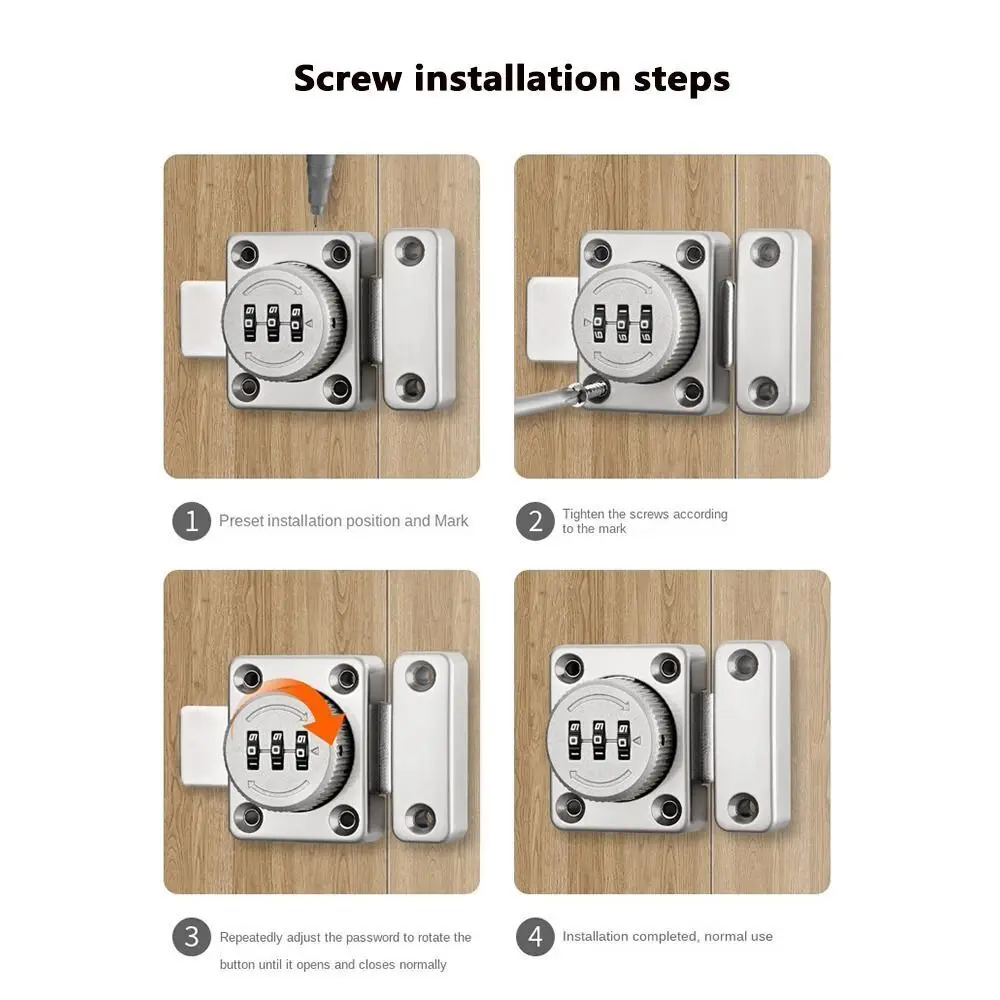 Screw installation steps

1 Preset installation position and Mark

2 Tighten the screws according to the mark

3 Repeatedly adjust the password to rotate the button until it opens and closes normally

4 Installation completed, normal use