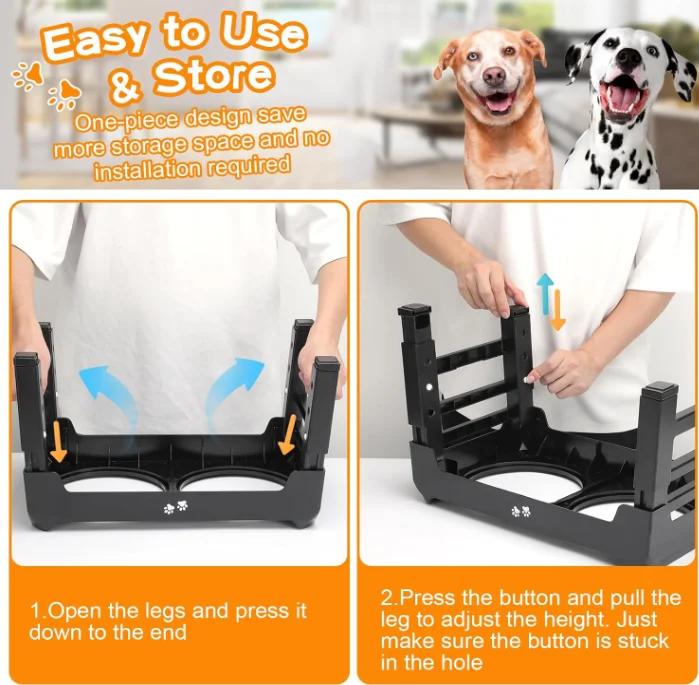 Easy to Use & Store

One-piece design save more storage space and no installation required

1.Open the legs and press it down to the end

2.Press the button and pull the leg to adjust the height. Just make sure the button is stuck in the hole