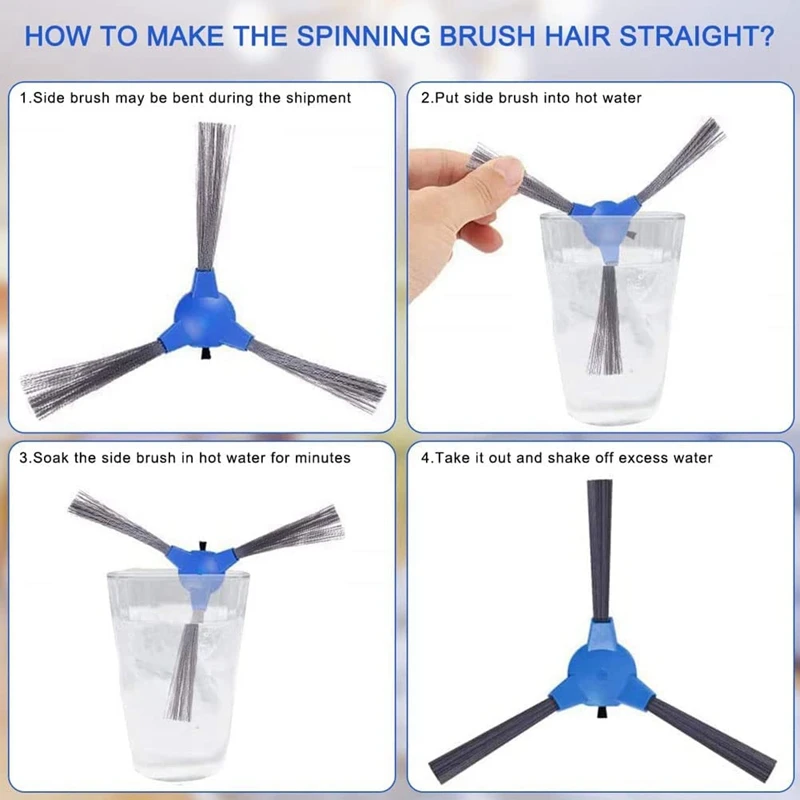 HOW TO MAKE THE SPINNING BRUSH HAIR STRAIGHT?

1.Side brush may be bent during the shipment

2.Put side brush into hot water

3.Soak the side brush in hot water for minutes

4.Take it out and shake off excess water