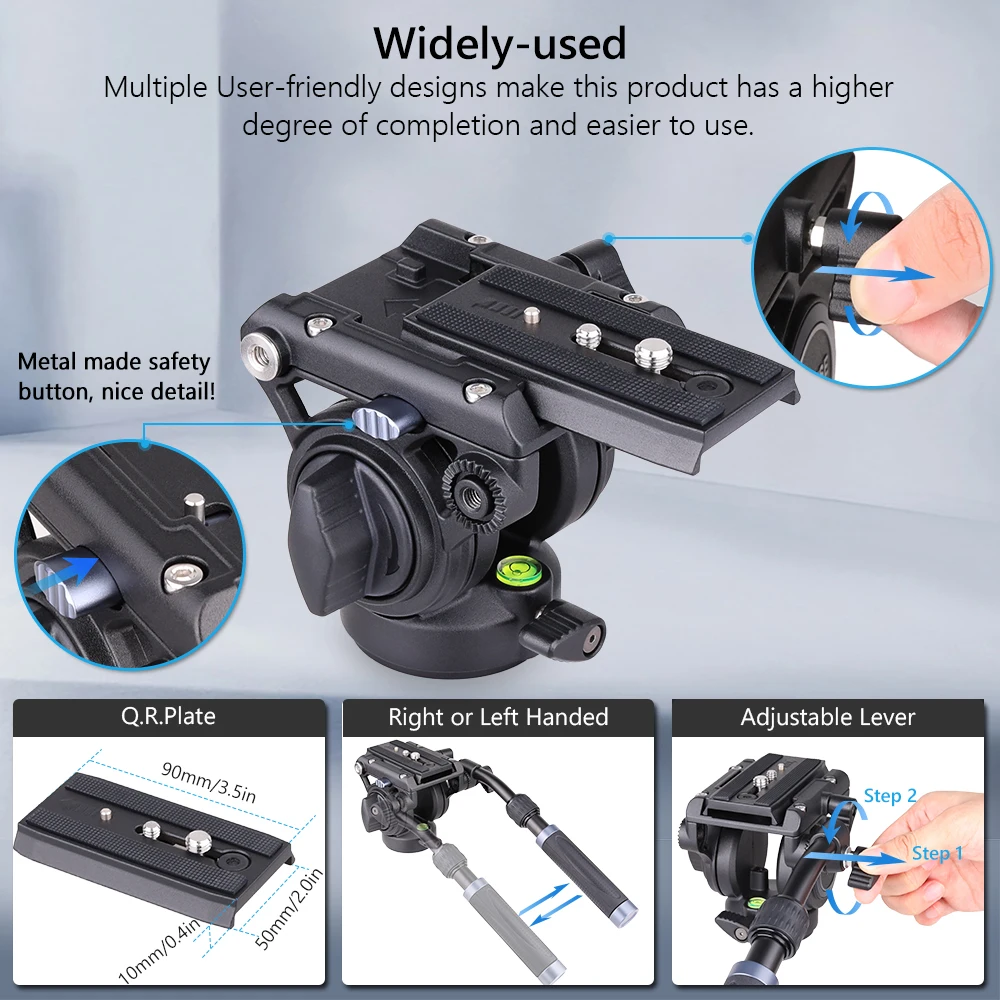 Widely-used
Multiple User-friendly designs make this product has a higher degree of completion and easier to use.

Metal made safety button, nice detail!

Q.R.Plate
90mm/3.5in
50mm/2.0in
10mm/0.4in

Right or Left Handed

Adjustable Lever
Step 2
Step 1