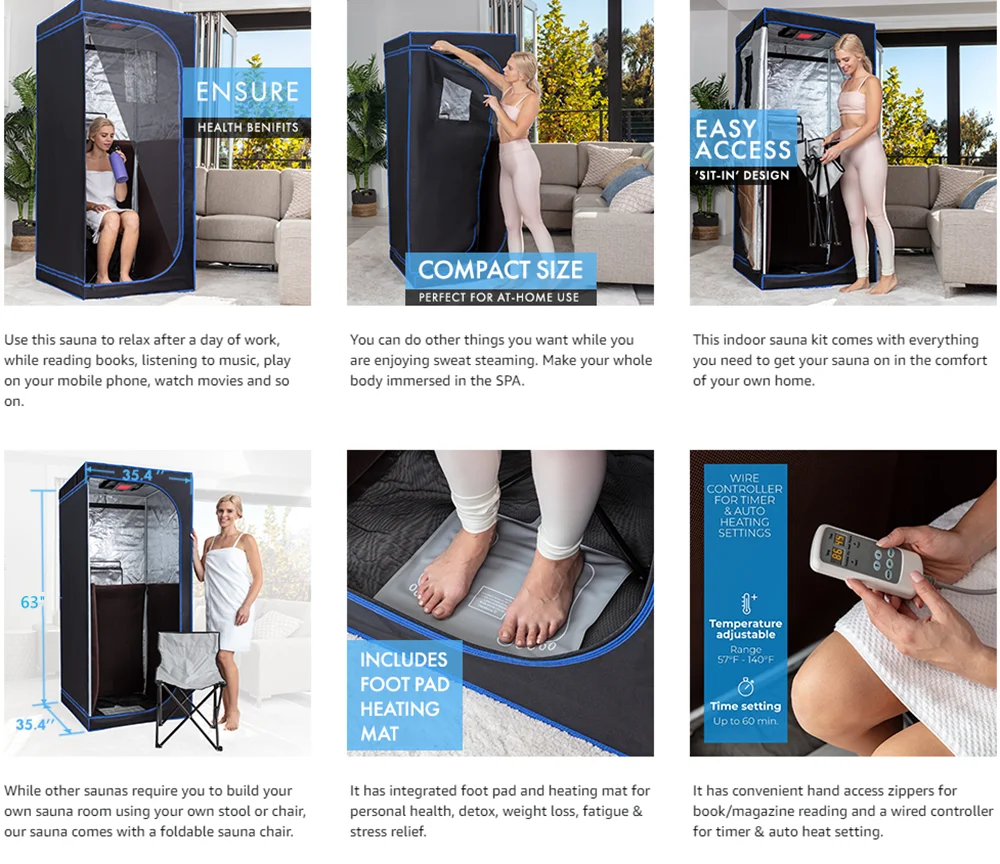 ENSURE
HEALTH BENIFITS

Use this sauna to relax after a day of work, while reading books, listening to music, play on your mobile phone, watch movies and so on.

COMPACT SIZE
PERFECT FOR AT-HOME USE

You can do other things you want while you are enjoying sweat steaming. Make your whole body immersed in the SPA.

EASY ACCESS
'SIT-IN' DESIGN

This indoor sauna kit comes with everything you need to get your sauna on in the comfort of your own home.

35.4"
63"
35.4"

While other saunas require you to build your own sauna room using your own stool or chair, our sauna comes with a foldable sauna chair.

INCLUDES FOOT PAD HEATING MAT

It has integrated foot pad and heating mat for personal health, detox, weight loss, fatigue & stress relief.

WIRE CONTROLLER FOR TIMER & AUTO HEATING SETTINGS

Temperature adjustable
Range 57°F - 140°F

Time setting
Up to 60 min.

It has convenient hand access zippers for book/magazine reading and a wired controller for timer & auto heat setting.