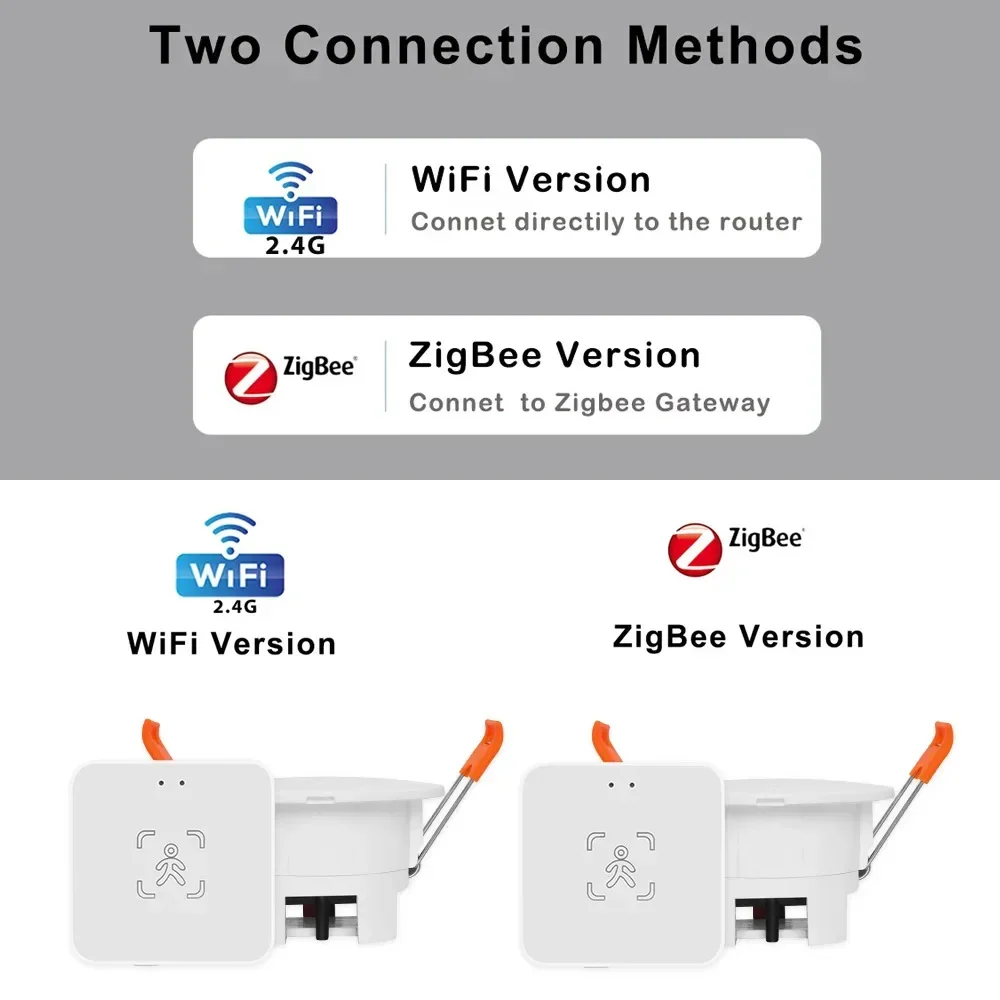 Two Connection Methods

WiFi
2.4G

WiFi Version
Connet directily to the router

ZigBee

ZigBee Version
Connet to Zigbee Gateway

WiFi
2.4G
WiFi Version

ZigBee
ZigBee Version