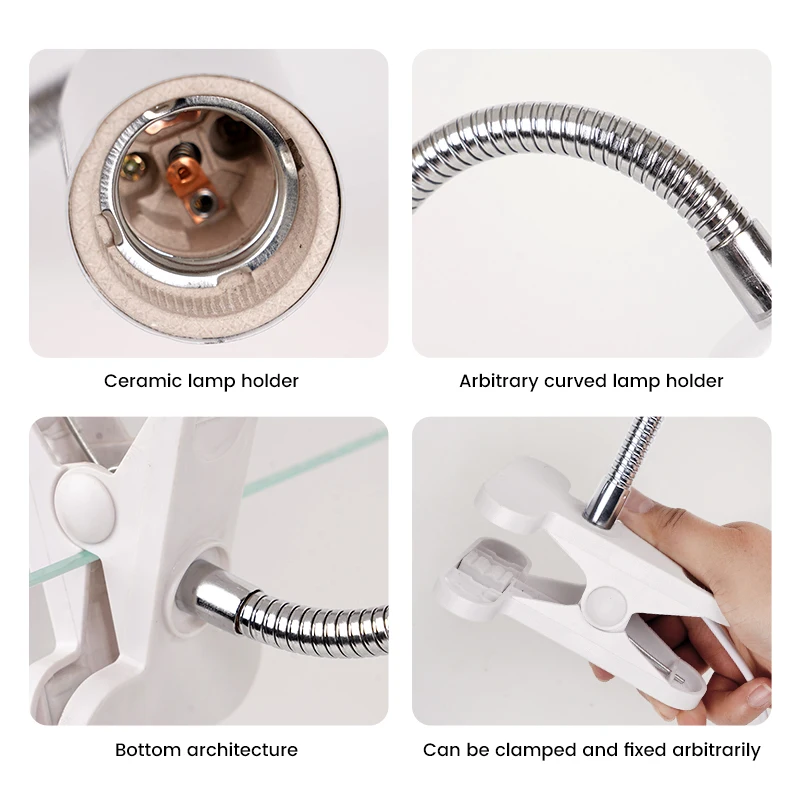 Ceramic lamp holder

Arbitrary curved lamp holder

Bottom architecture

Can be clamped and fixed arbitrarily