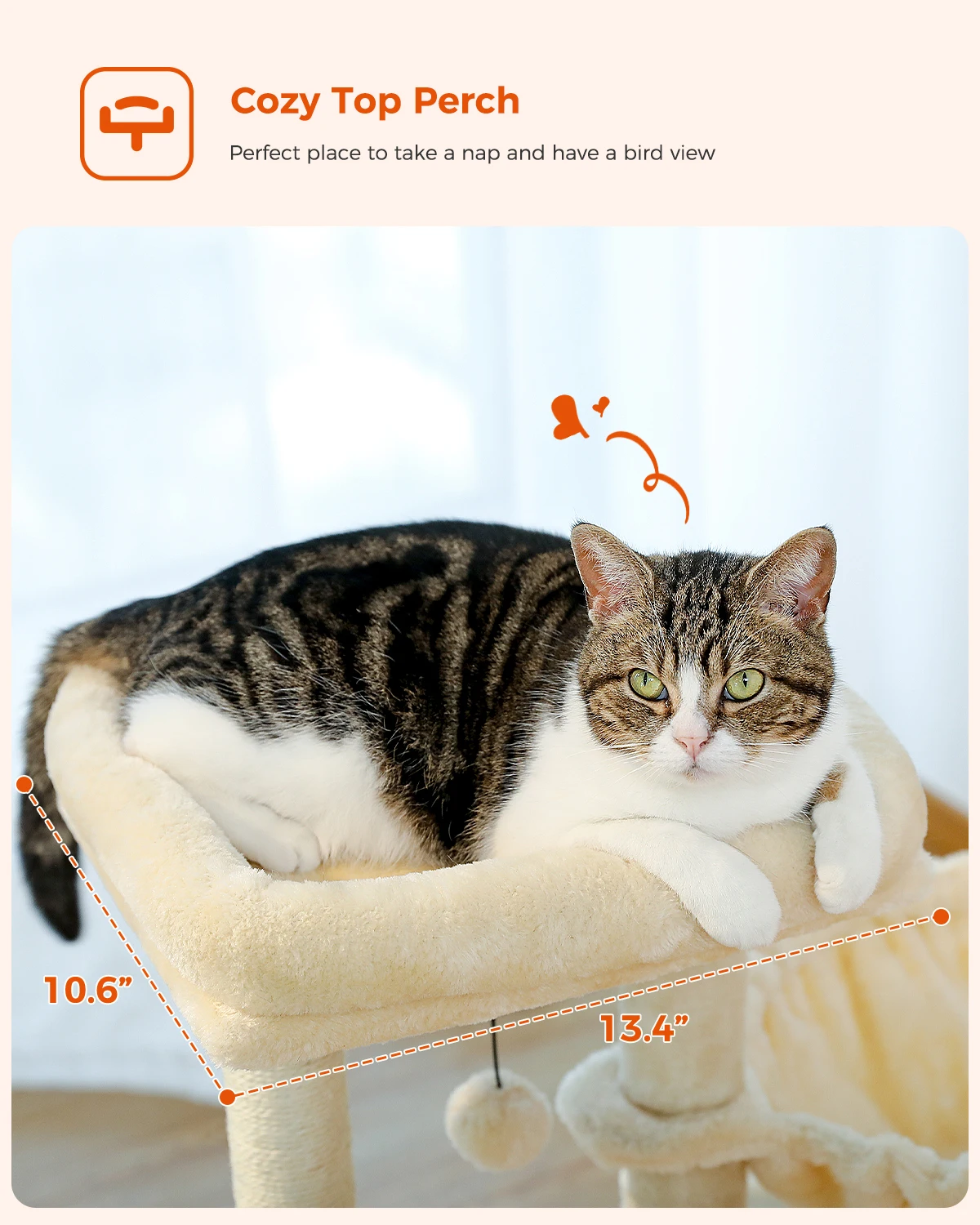 Cozy Top Perch

Perfect place to take a nap and have a bird view

10.6”

13.4”