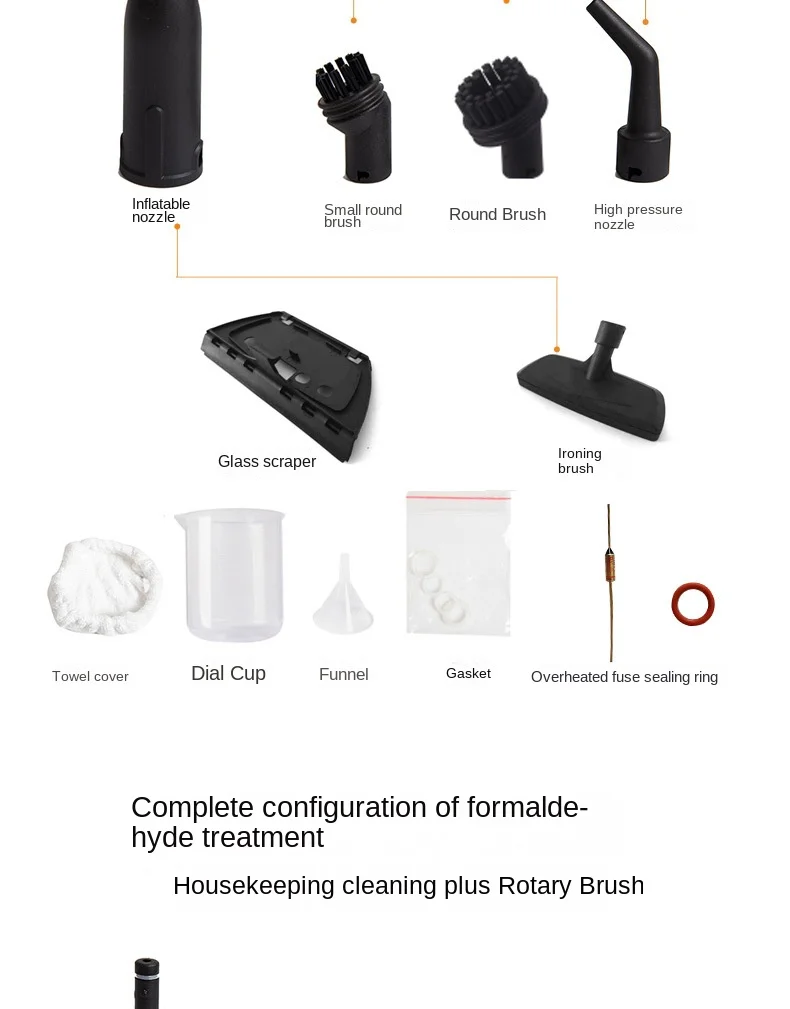 Inflatable nozzle

Small round brush

Round Brush

High pressure nozzle

Glass scraper

Ironing brush

Towel cover

Dial Cup

Funnel

Gasket

Overheated fuse sealing ring

Complete configuration of formaldehyde treatment

Housekeeping cleaning plus Rotary Brush