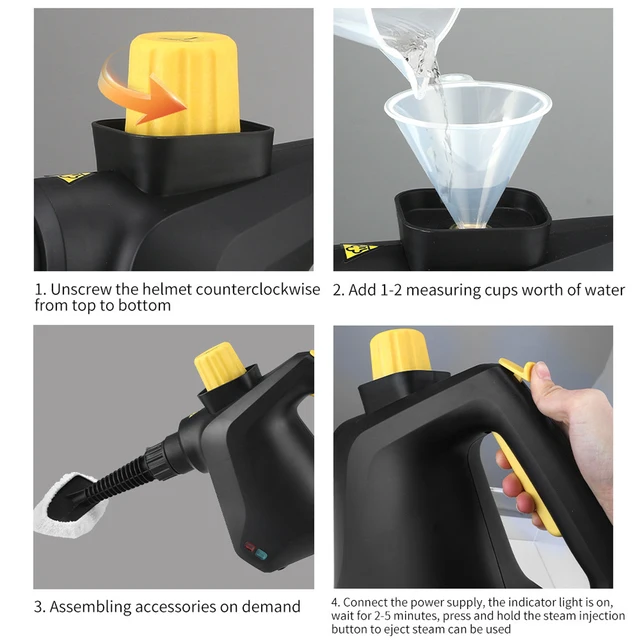 1. Unscrew the helmet counterclockwise from top to bottom

2. Add 1-2 measuring cups worth of water

3. Assembling accessories on demand

4. Connect the power supply, the indicator light is on, wait for 2-5 minutes, press and hold the steam injection button to eject steam can be used