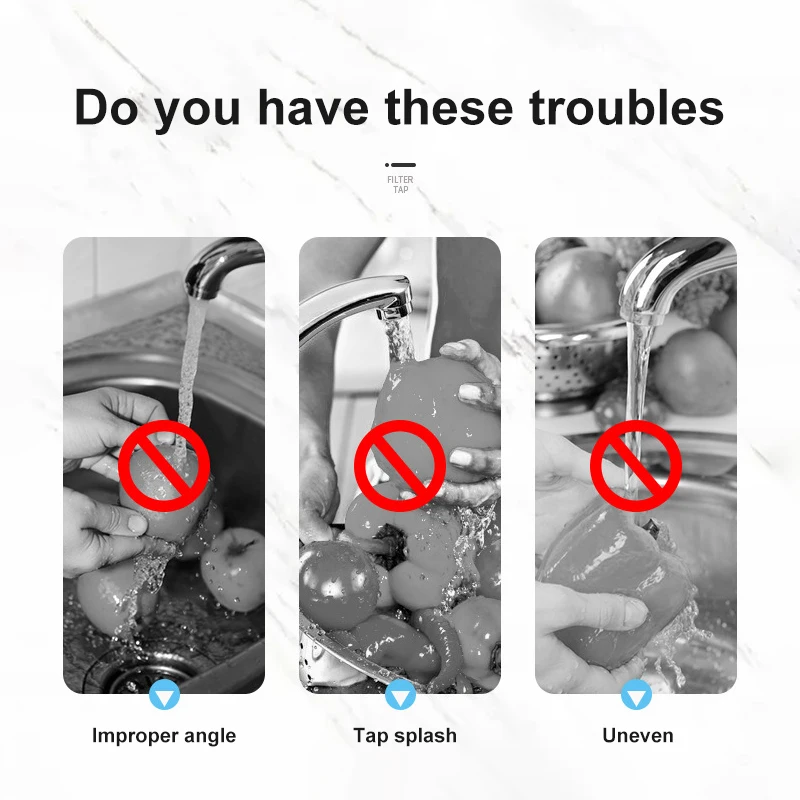 Do you have these troubles

FILTER TAP

Improper angle

Tap splash

Uneven