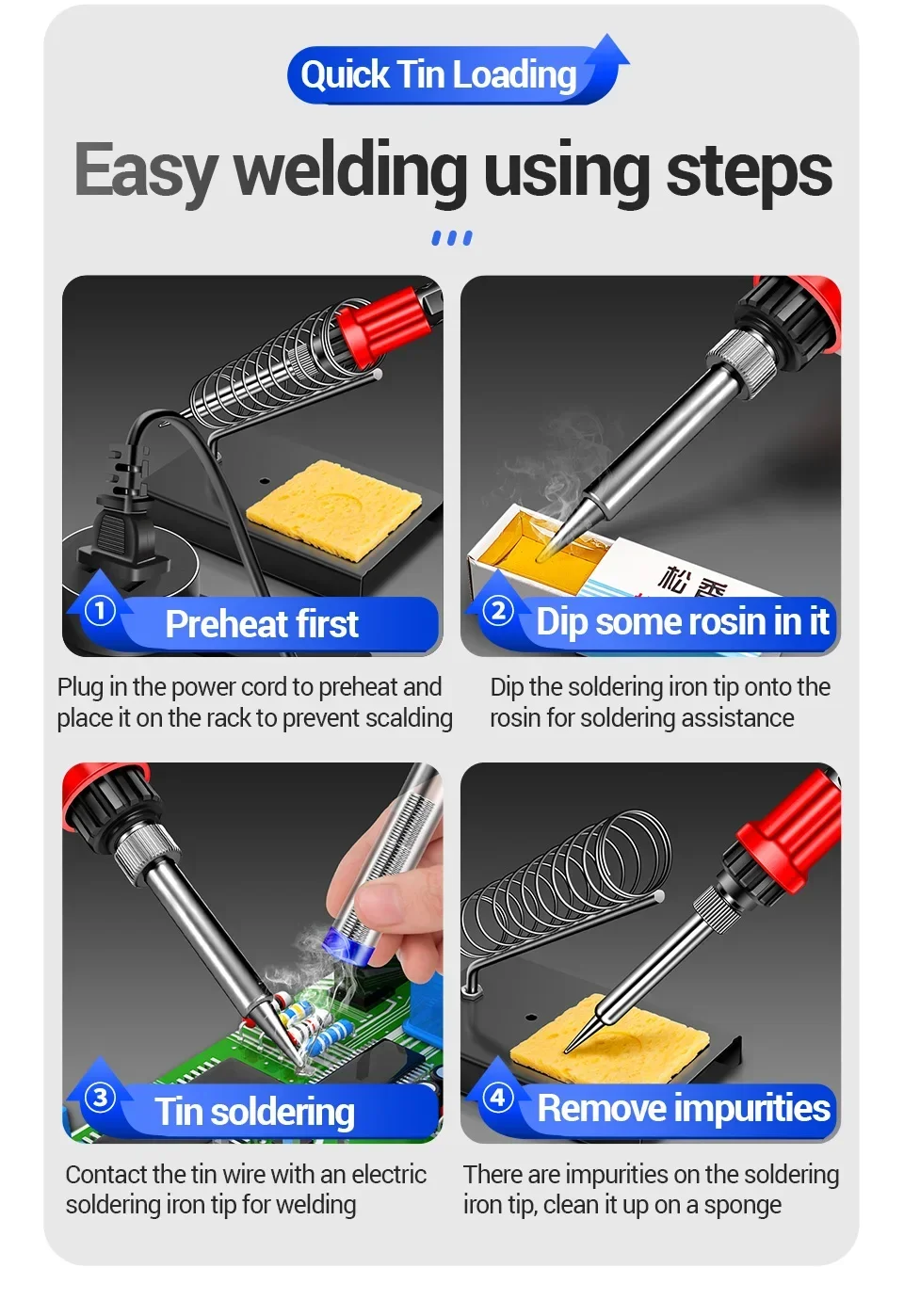 Quick Tin Loading

Easy welding using steps

① Preheat first

Plug in the power cord to preheat and place it on the rack to prevent scalding

松香

② Dip some rosin in it

Dip the soldering iron tip onto the rosin for soldering assistance

③ Tin soldering

Contact the tin wire with an electric soldering iron tip for welding

④ Remove impurities

There are impurities on the soldering iron tip, clean it up on a sponge