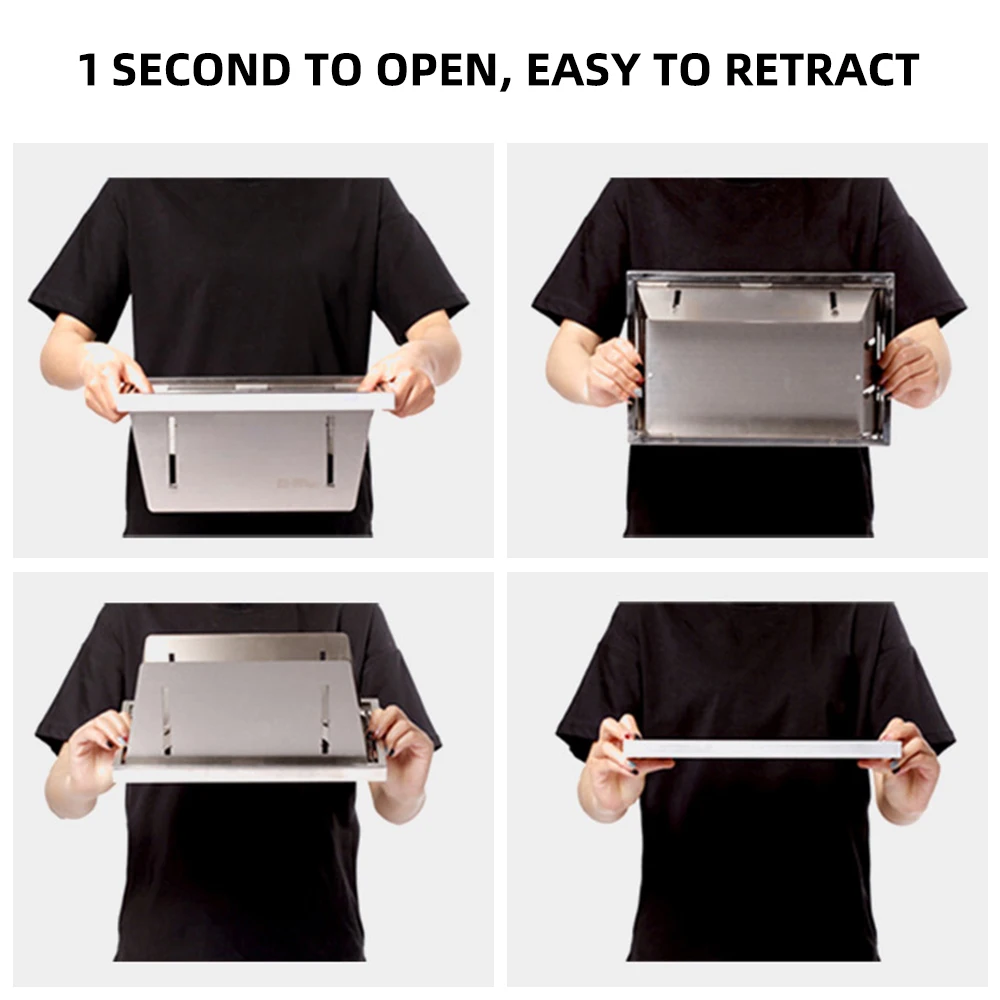 1 SECOND TO OPEN, EASY TO RETRACT