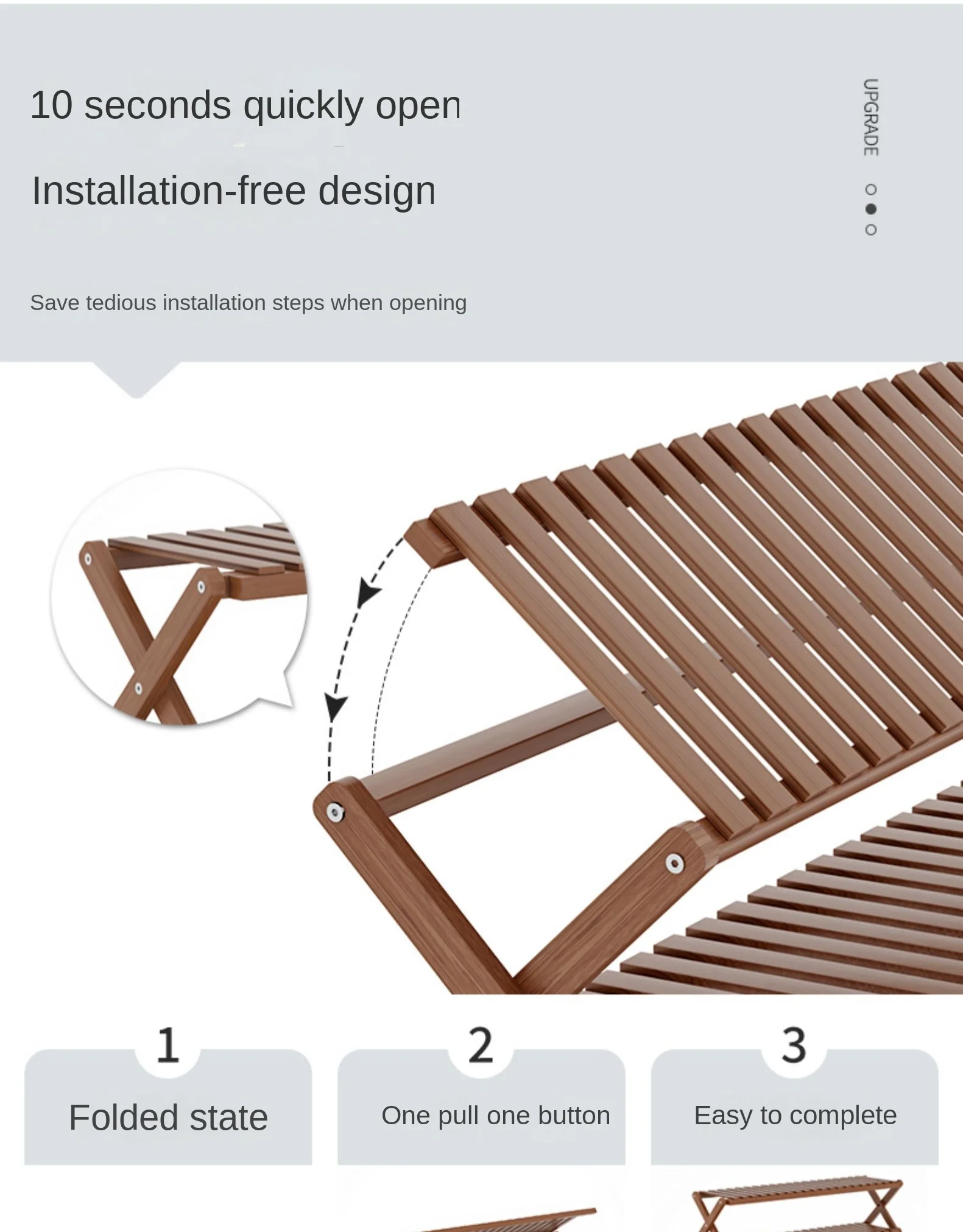 10 seconds quickly open

Installation-free design

UPGRADE

Save tedious installation steps when opening

1
Folded state

2
One pull one button

3
Easy to complete